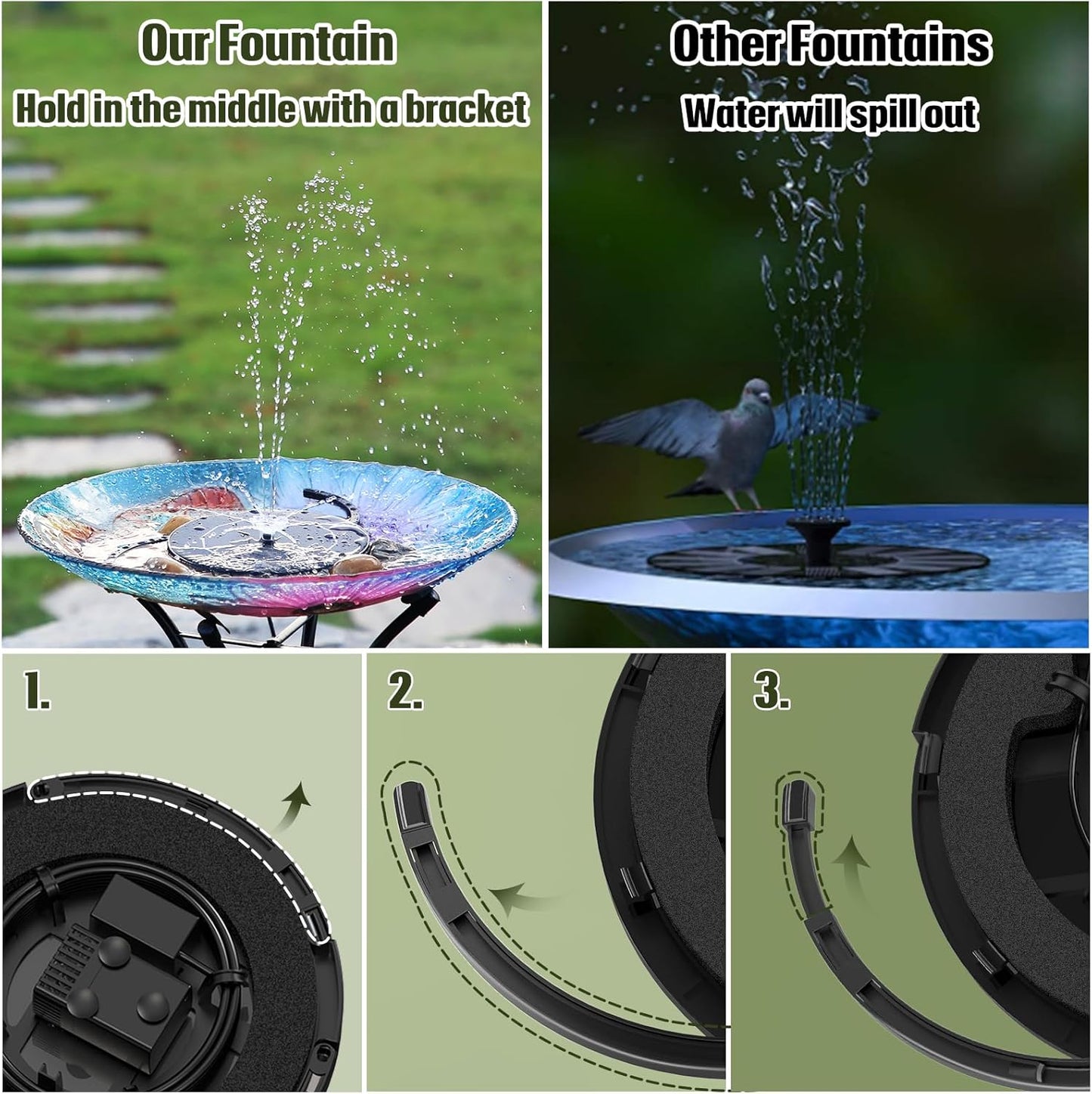 Our Fountain
Hold in the middle with a bracket

Other Fountains
Water will spill out

1.

2.

3.