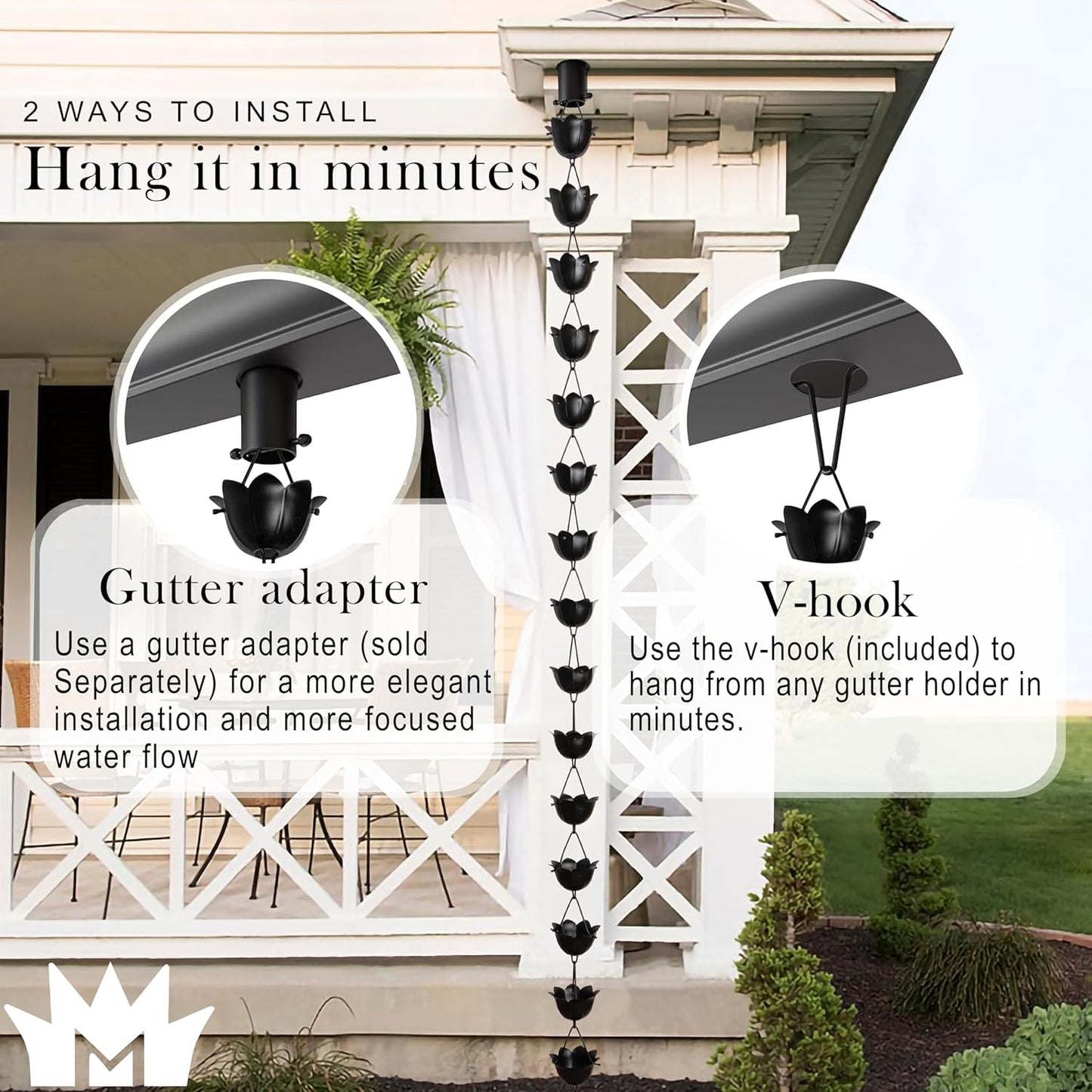 2 WAYS TO INSTALL
Hang it in minutes

Gutter adapter
Use a gutter adapter (sold Separately) for a more elegant installation and more focused water flow

V-hook
Use the v-hook (included) to hang from any gutter holder in minutes.

M