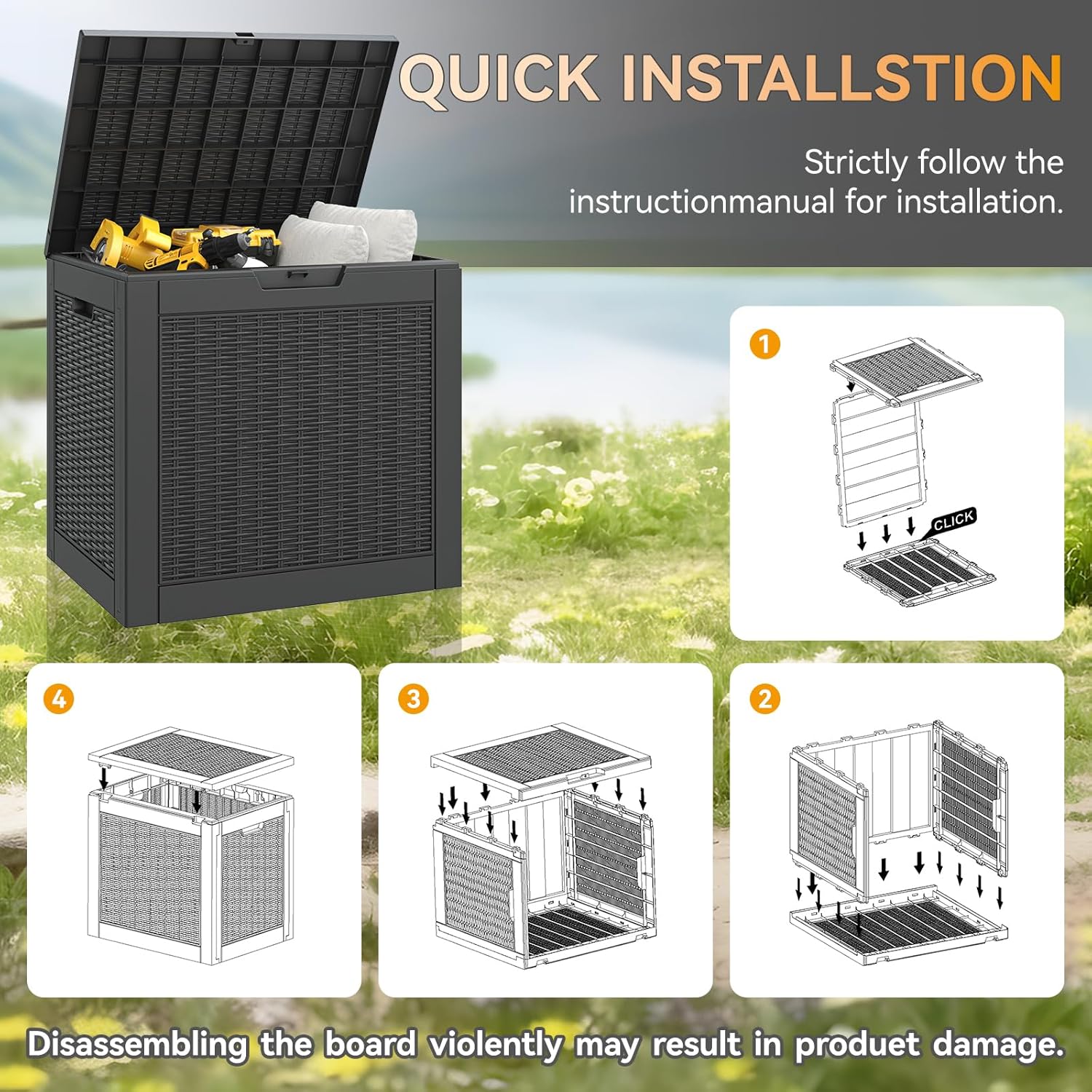 QUICK INSTALLSTION

Strictly follow the instructionmanual for installation.

1

CLICK

4

3

2

Disassembling the board violently may result in produet damage.