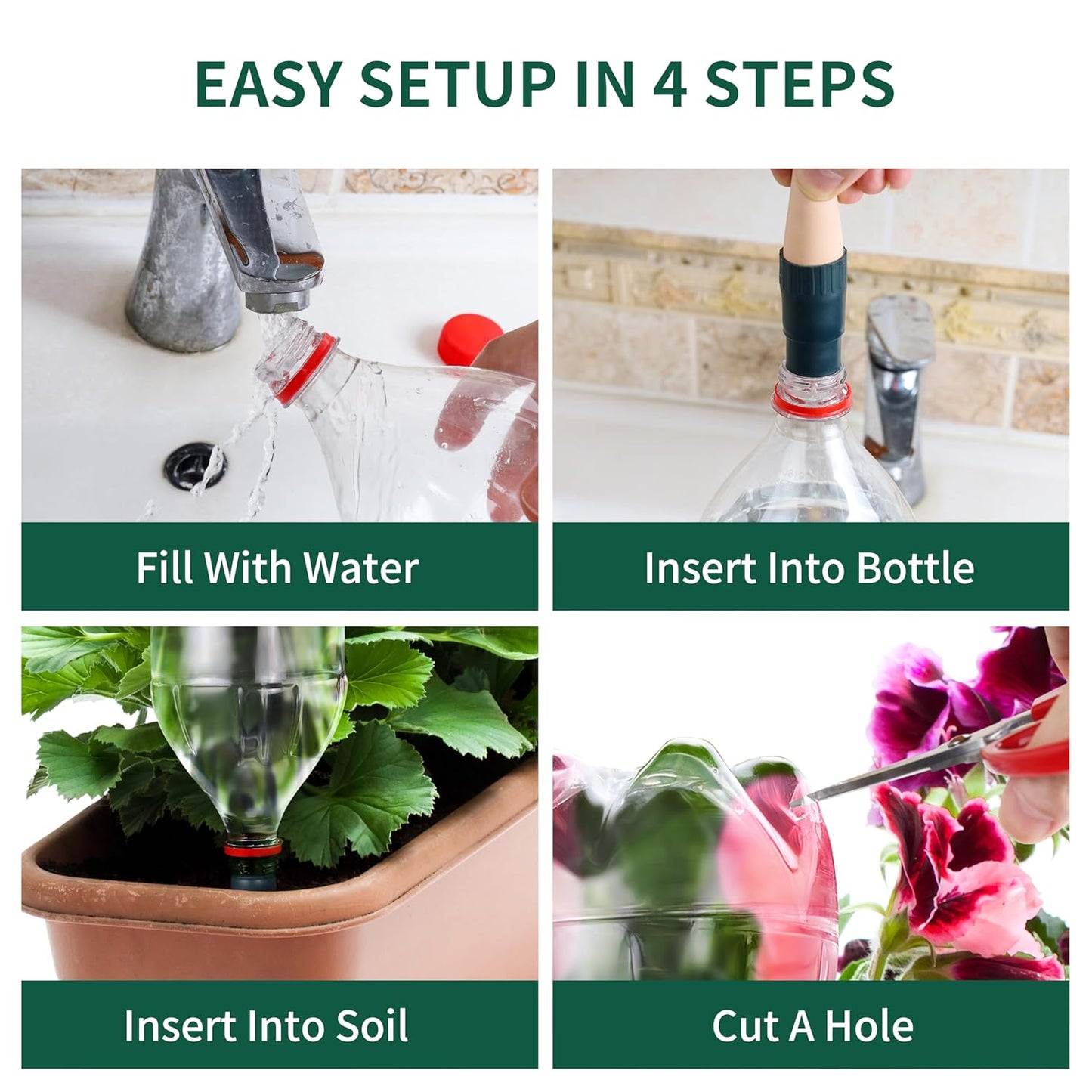 EASY SETUP IN 4 STEPS

Fill With Water

Insert Into Bottle

Insert Into Soil

Cut A Hole