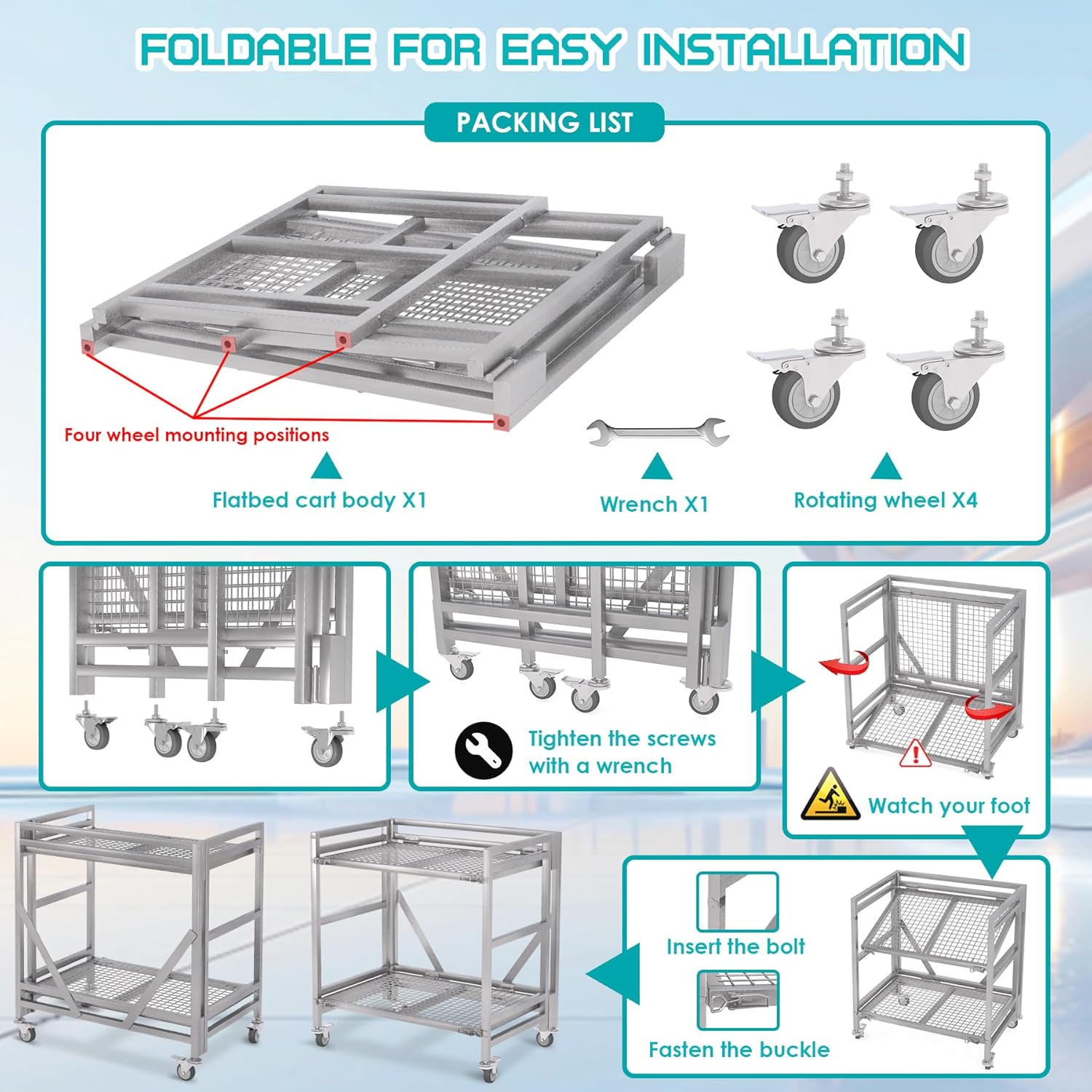 FOLDABLE FOR EASY INSTALLATION

PACKING LIST

Four wheel mounting positions

Flatbed cart body X1

Wrench X1

Rotating wheel X4

Tighten the screws with a wrench

Watch your foot

Insert the bolt

Fasten the buckle