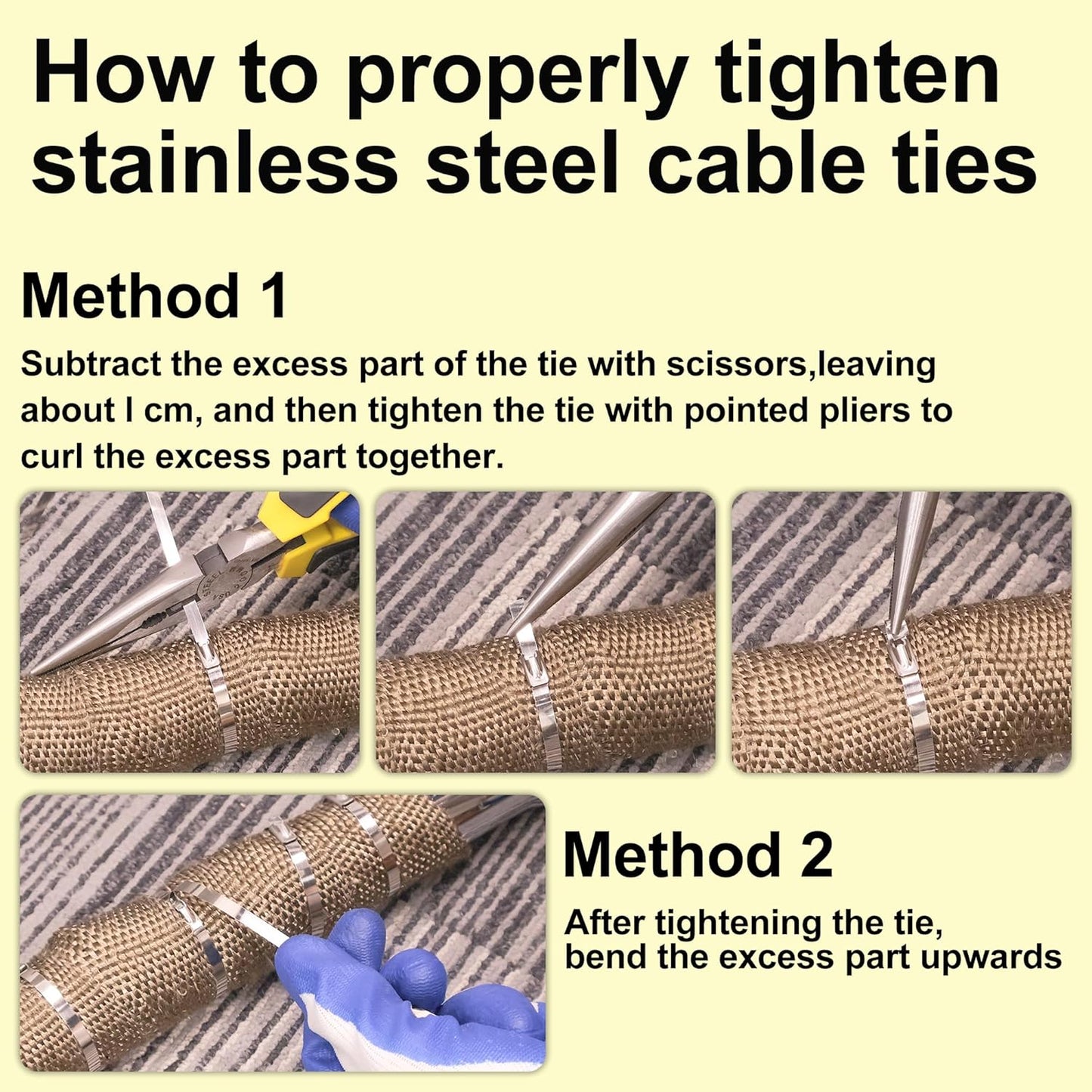 How to properly tighten stainless steel cable ties

Method 1

Subtract the excess part of the tie with scissors,leaving about l cm, and then tighten the tie with pointed pliers to curl the excess part together.

Method 2

After tightening the tie, bend the excess part upwards