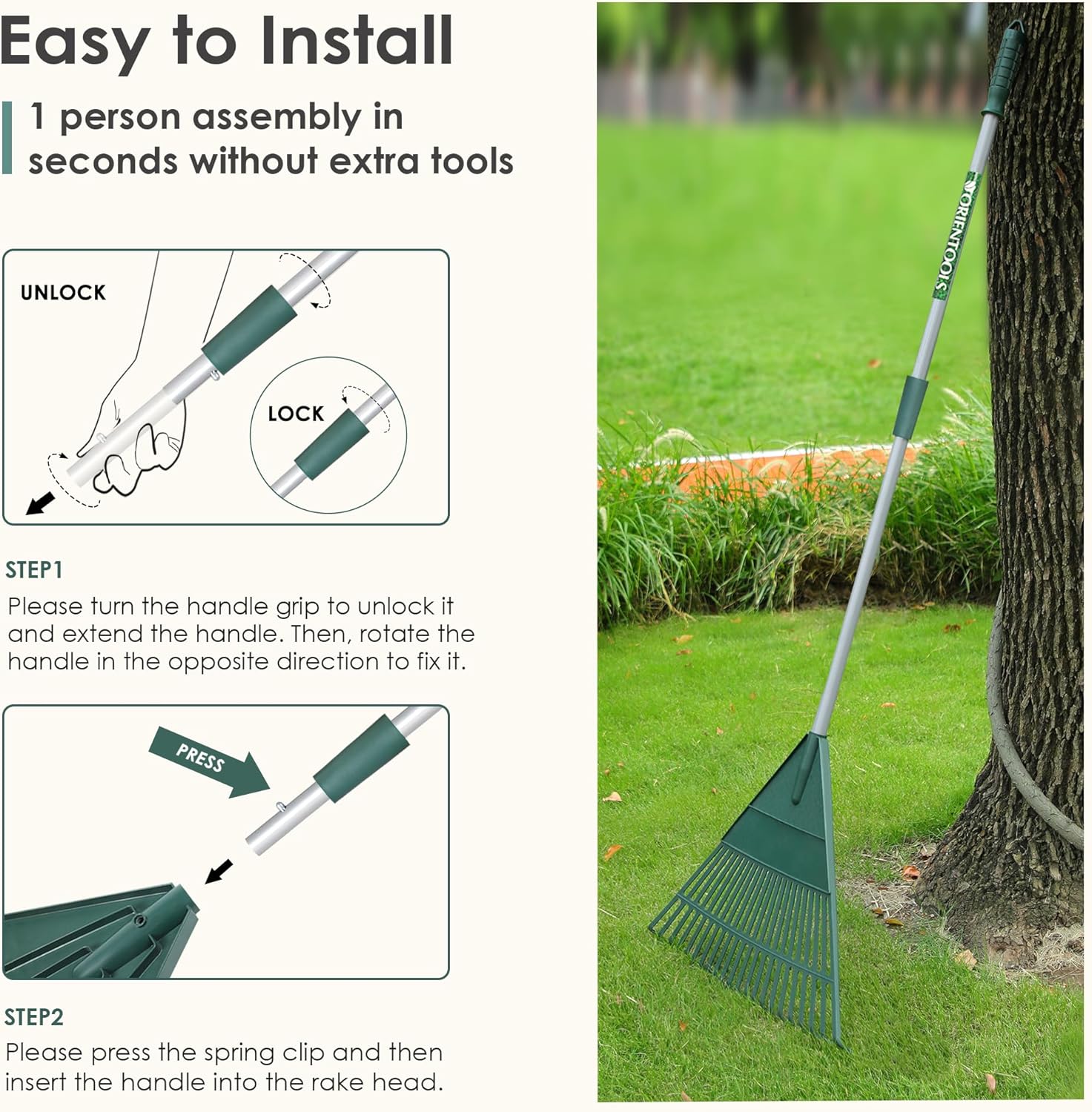 Easy to Install

1 person assembly in seconds without extra tools

UNLOCK

LOCK

STEP1

Please turn the handle grip to unlock it and extend the handle. Then, rotate the handle in the opposite direction to fix it.

PRESS

STEP2

Please press the spring clip and then insert the handle into the rake head.

ORIENTOOLS