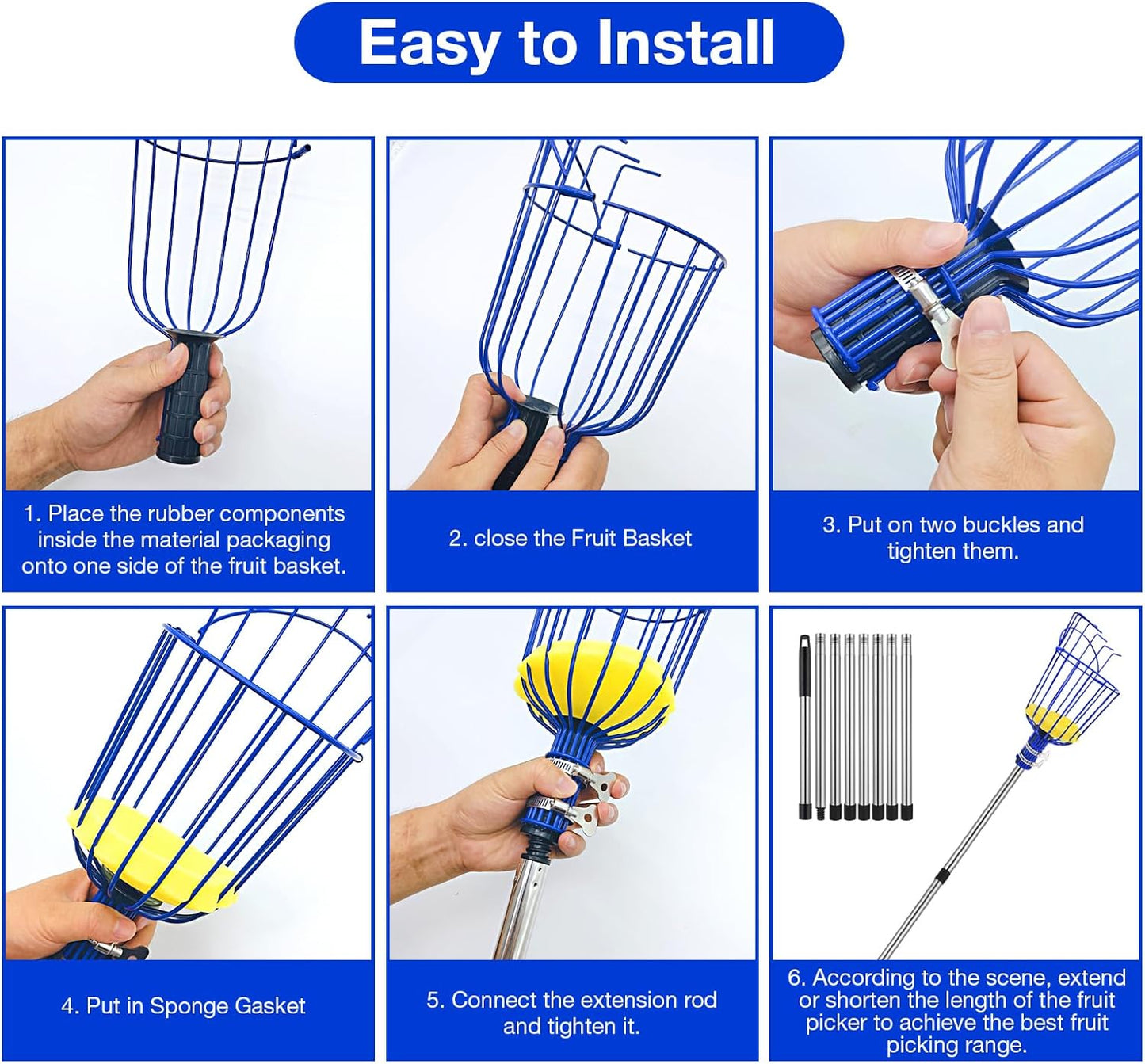 Easy to Install

1. Place the rubber components inside the material packaging onto one side of the fruit basket.

2. close the Fruit Basket

3. Put on two buckles and tighten them.

4. Put in Sponge Gasket

5. Connect the extension rod and tighten it.

6. According to the scene, extend or shorten the length of the fruit picker to achieve the best fruit picking range.