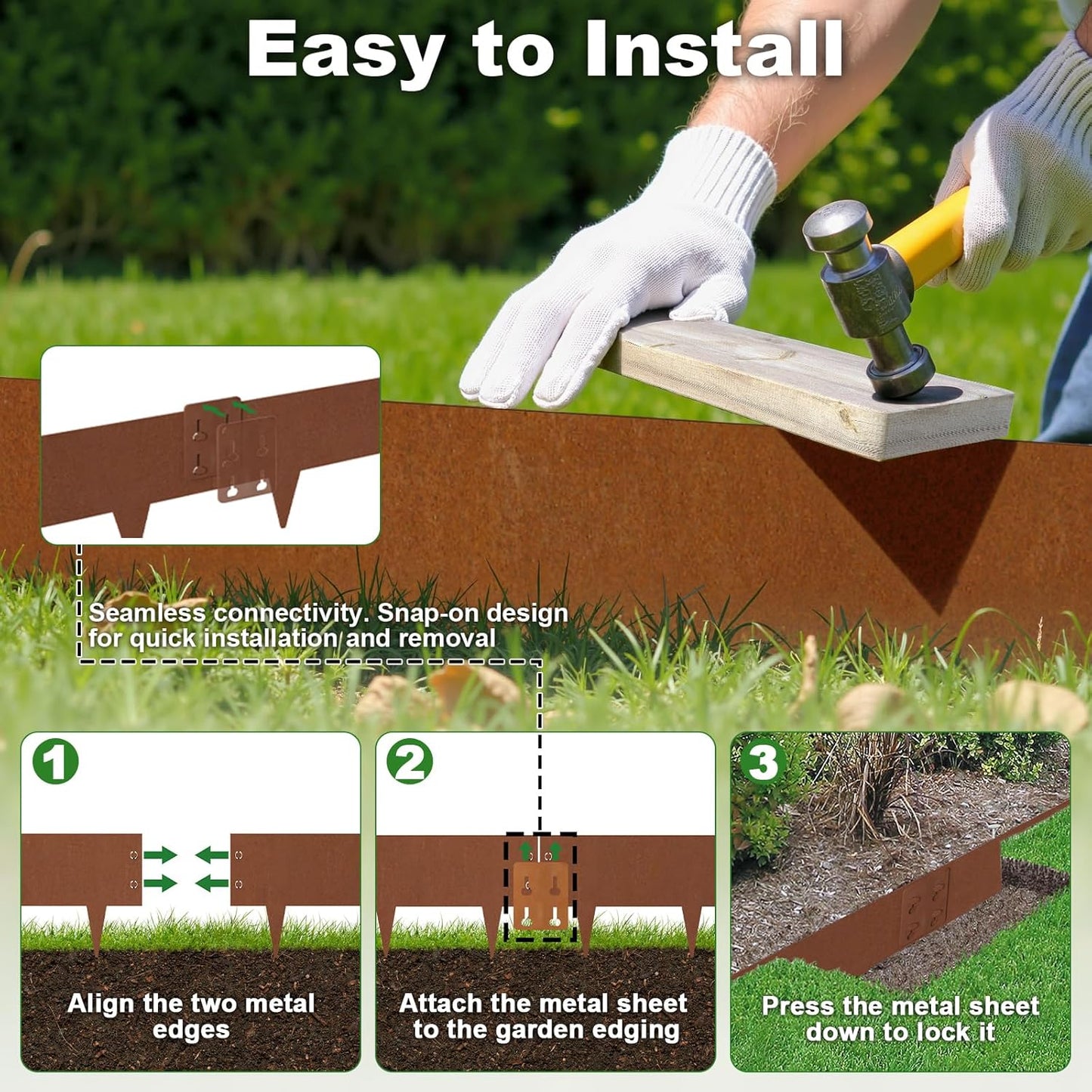 Easy to Install

Seamless connectivity. Snap-on design for quick installation and removal

1

Align the two metal edges

2

Attach the metal sheet to the garden edging

3

Press the metal sheet down to lock it