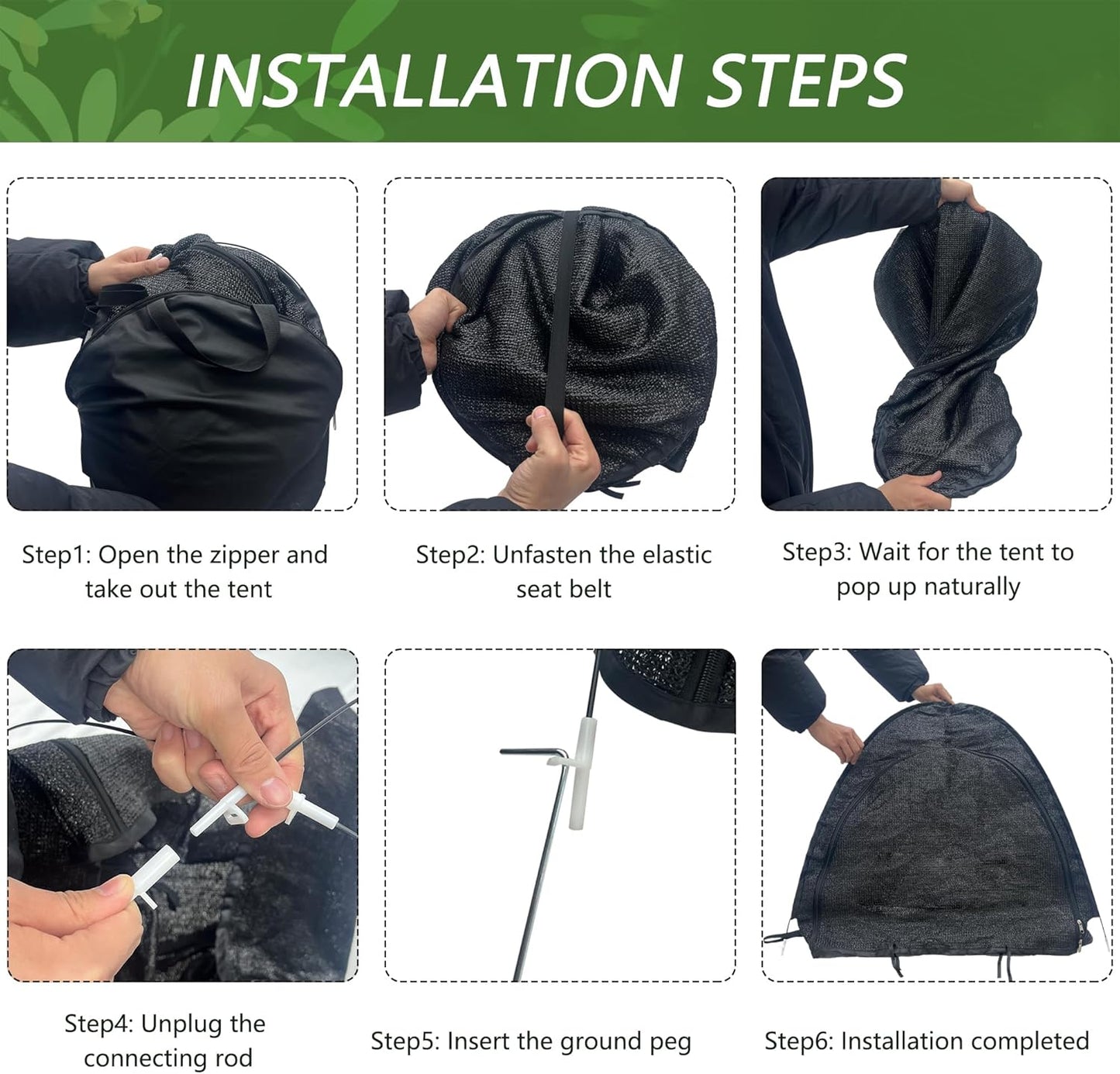 INSTALLATION STEPS

Step1: Open the zipper and take out the tent

Step2: Unfasten the elastic seat belt

Step3: Wait for the tent to pop up naturally

Step4: Unplug the connecting rod

Step5: Insert the ground peg

Step6: Installation completed