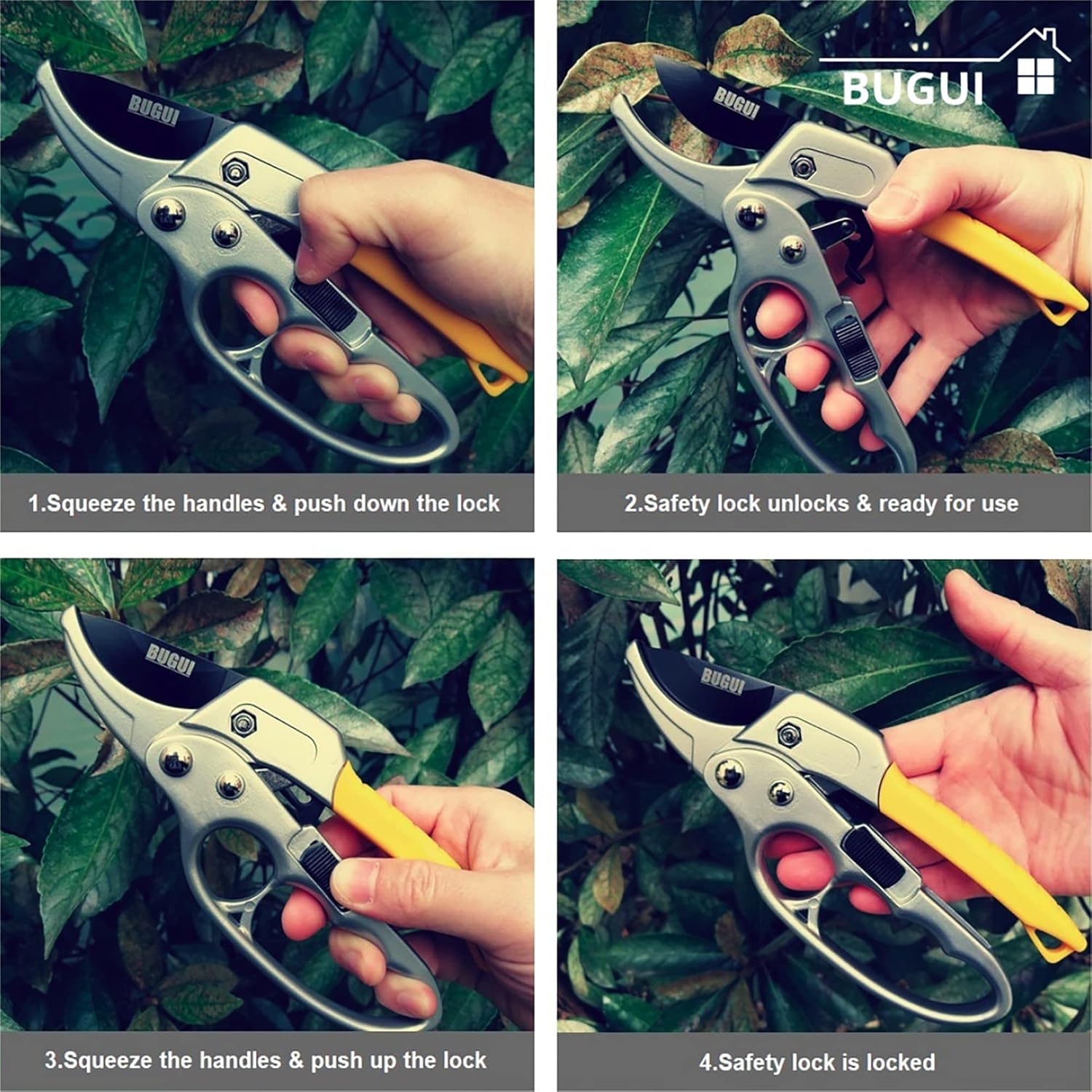 BUGUI

1.Squeeze the handles & push down the lock

BUGUI

BUGUI

2.Safety lock unlocks & ready for use

BUGUI

3.Squeeze the handles & push up the lock

BUGUI

4.Safety lock is locked