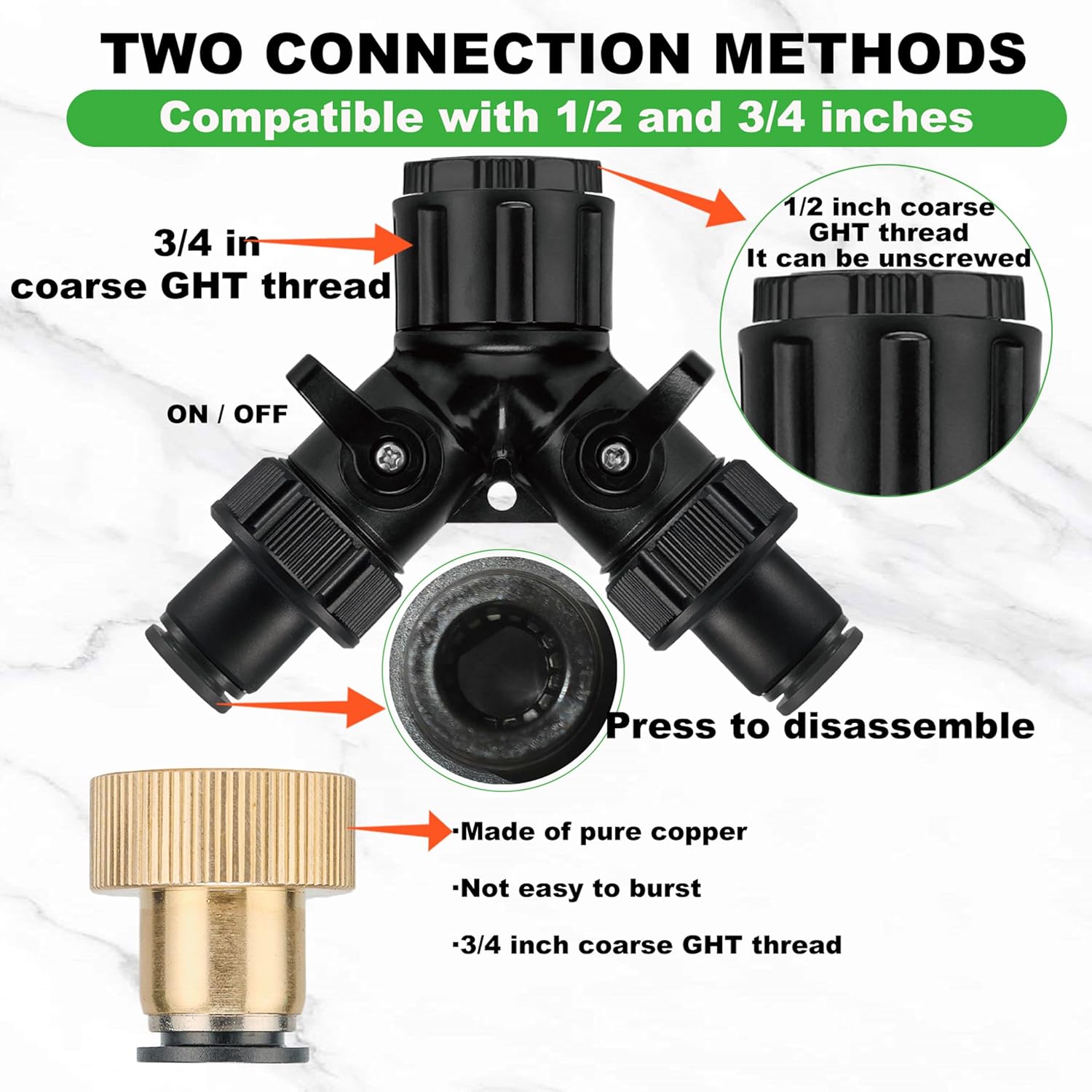 TWO CONNECTION METHODS

Compatible with 1/2 and 3/4 inches

3/4 in
coarse GHT thread

1/2 inch coarse
GHT thread
It can be unscrewed

ON / OFF

Press to disassemble

·Made of pure copper

·Not easy to burst

·3/4 inch coarse GHT thread