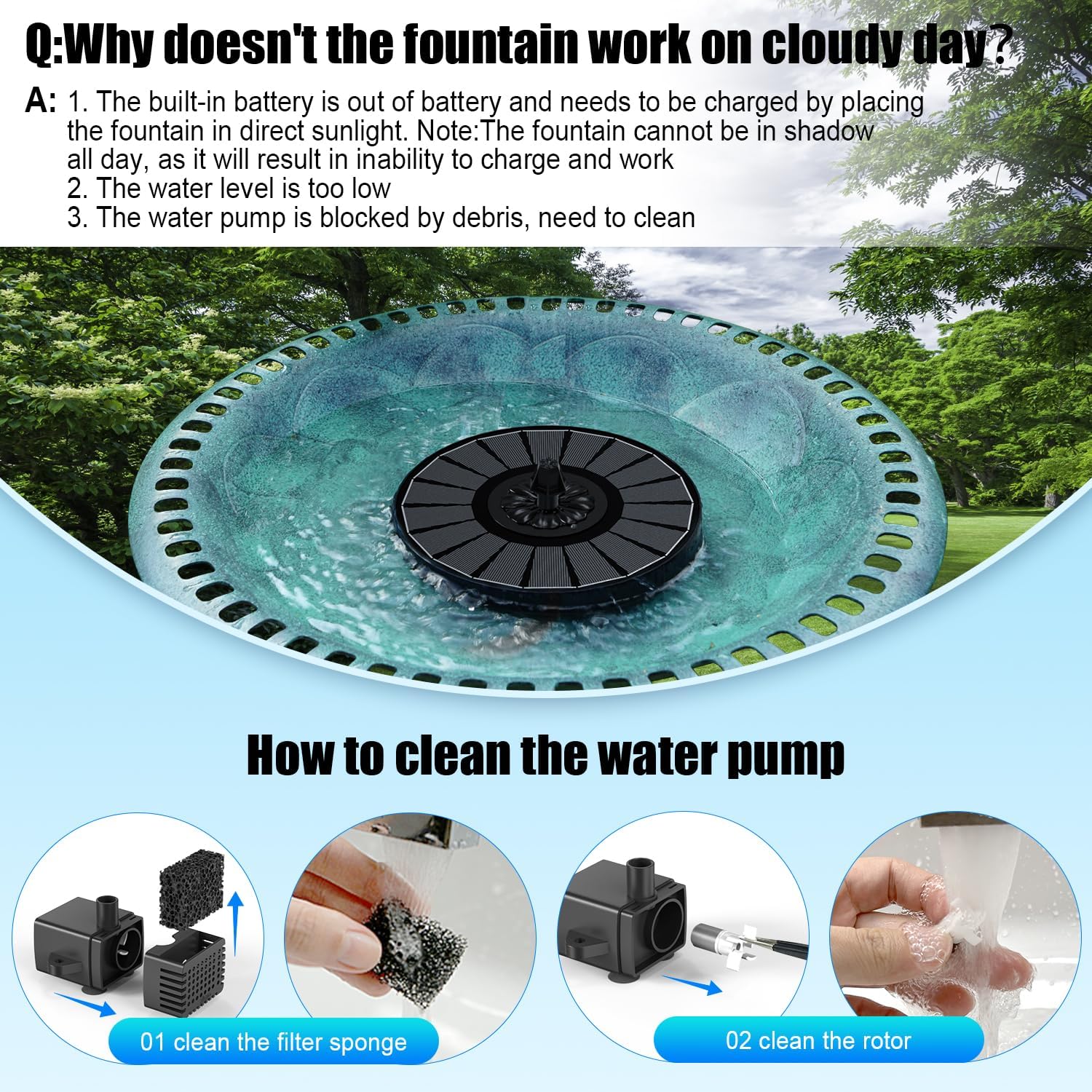 Q:Why doesn't the fountain work on cloudy day?

A: 1. The built-in battery is out of battery and needs to be charged by placing the fountain in direct sunlight. Note:The fountain cannot be in shadow all day, as it will result in inability to charge and work
2. The water level is too low
3. The water pump is blocked by debris, need to clean

How to clean the water pump

01 clean the filter sponge

02 clean the rotor