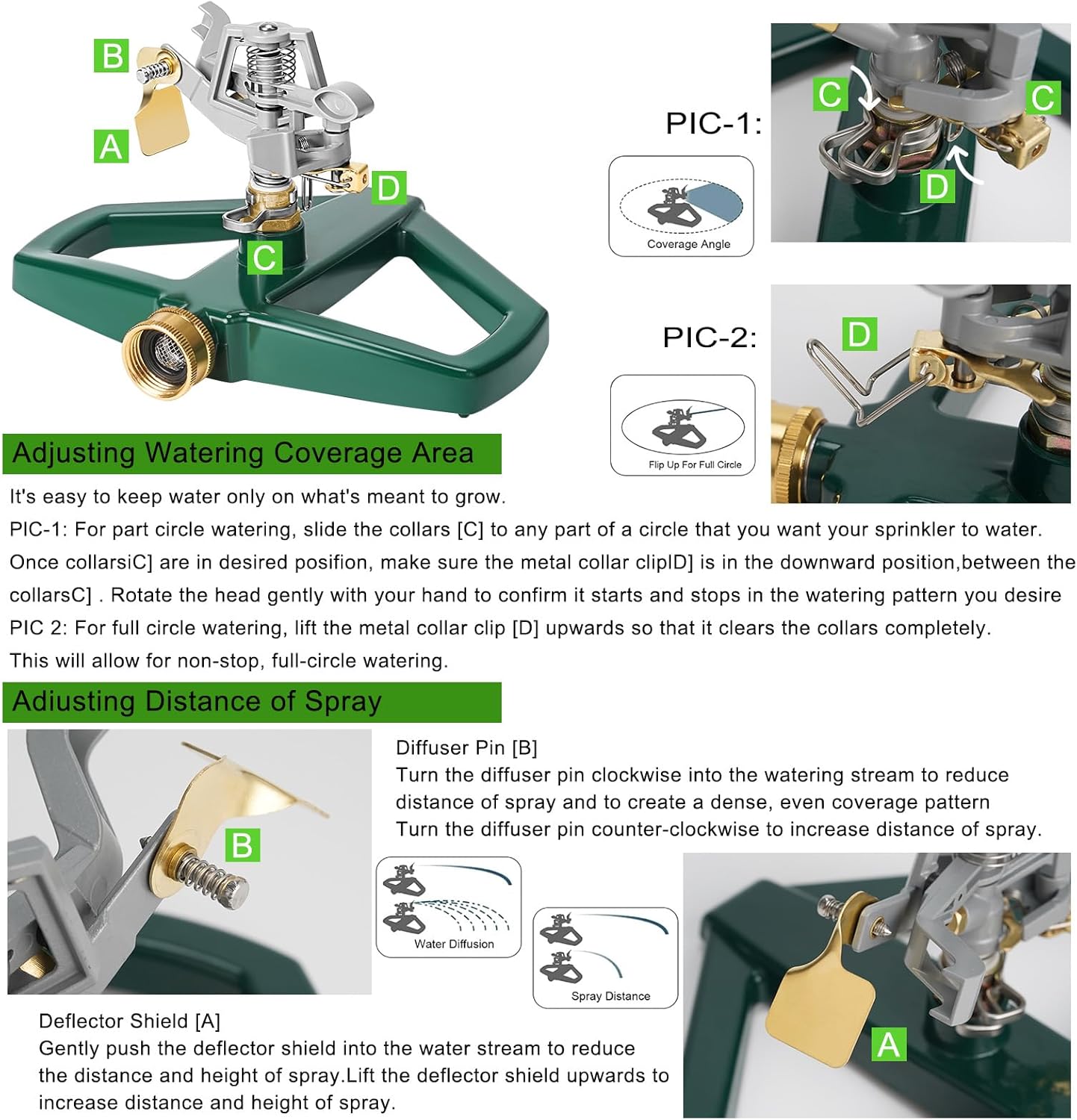 B
A
D
C

PIC-1:
Coverage Angle
C
C
D

PIC-2:
Flip Up For Full Circle
D

Adjusting Watering Coverage Area

It's easy to keep water only on what's meant to grow.
PIC-1: For part circle watering, slide the collars [C] to any part of a circle that you want your sprinkler to water. Once collarsiC] are in desired posifion, make sure the metal collar clipID] is in the downward position,between the collarsC] . Rotate the head gently with your hand to confirm it starts and stops in the watering pattern you desire
PIC 2: For full circle watering, lift the metal collar clip [D] upwards so that it clears the collars completely. This will allow for non-stop, full-circle watering.

Adiusting Distance of Spray

B

Diffuser Pin [B]
Turn the diffuser pin clockwise into the watering stream to reduce distance of spray and to create a dense, even coverage pattern
Turn the diffuser pin counter-clockwise to increase distance of spray.

Water Diffusion

Spray Distance

A

Deflector Shield [A]
Gently push the deflector shield into the water stream to reduce the distance and height of spray.Lift the deflector shield upwards to increase distance and height of spray.