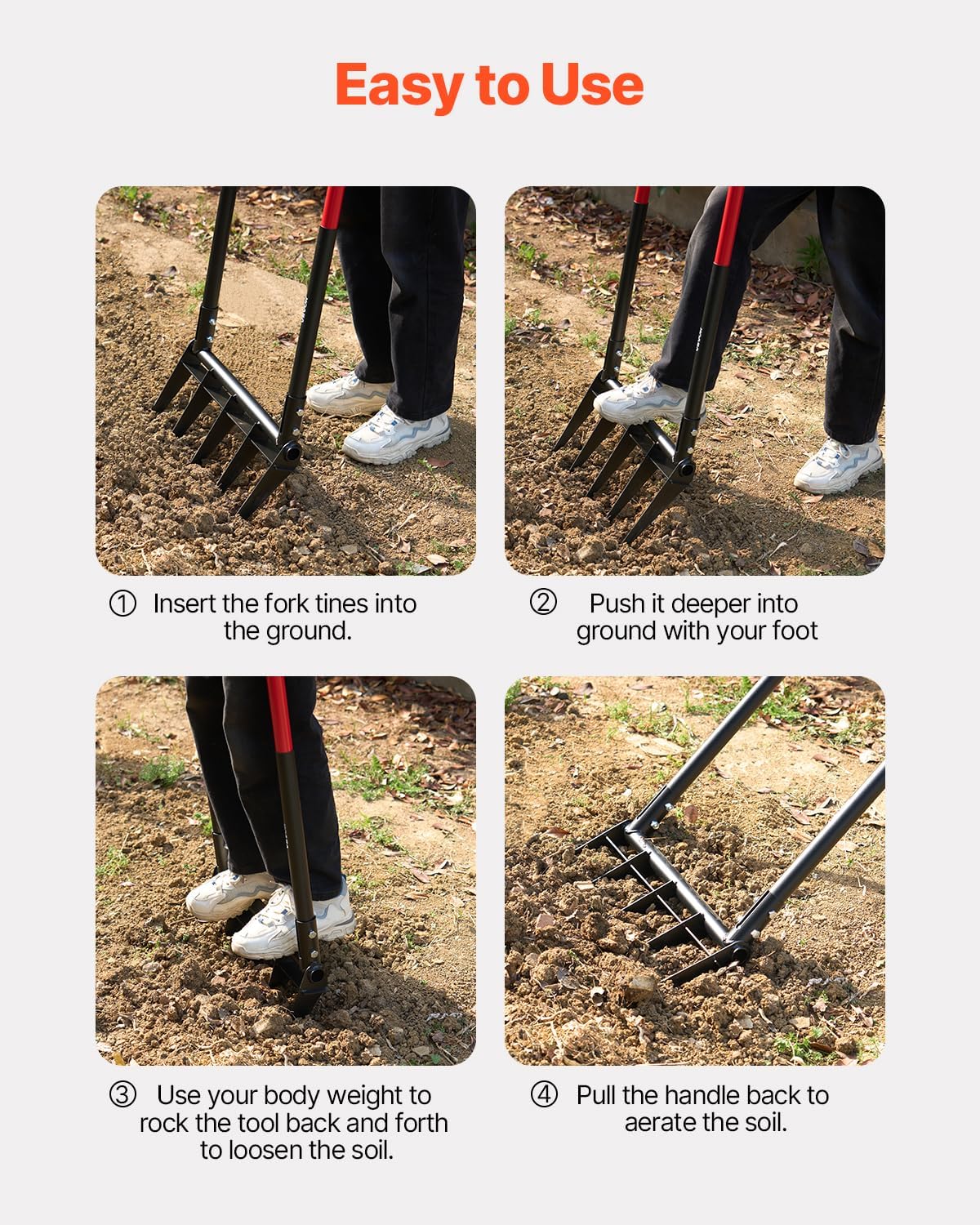 Easy to Use

① Insert the fork tines into the ground.

② Push it deeper into ground with your foot

③ Use your body weight to rock the tool back and forth to loosen the soil.

④ Pull the handle back to aerate the soil.