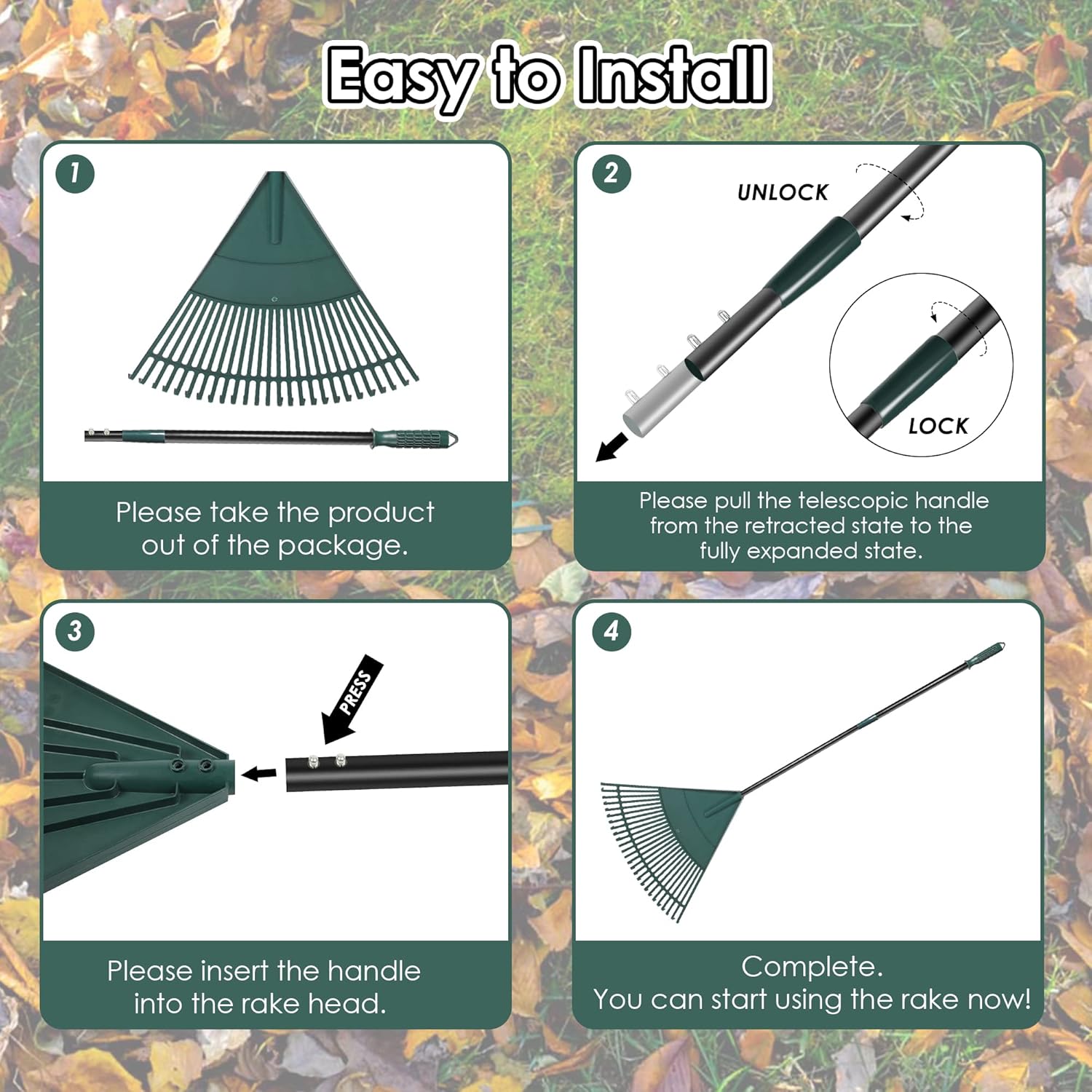 Easy to Install

1

Please take the product out of the package.

2

UNLOCK

LOCK

Please pull the telescopic handle from the retracted state to the fully expanded state.

3

PRESS

Please insert the handle into the rake head.

4

Complete.
You can start using the rake now!