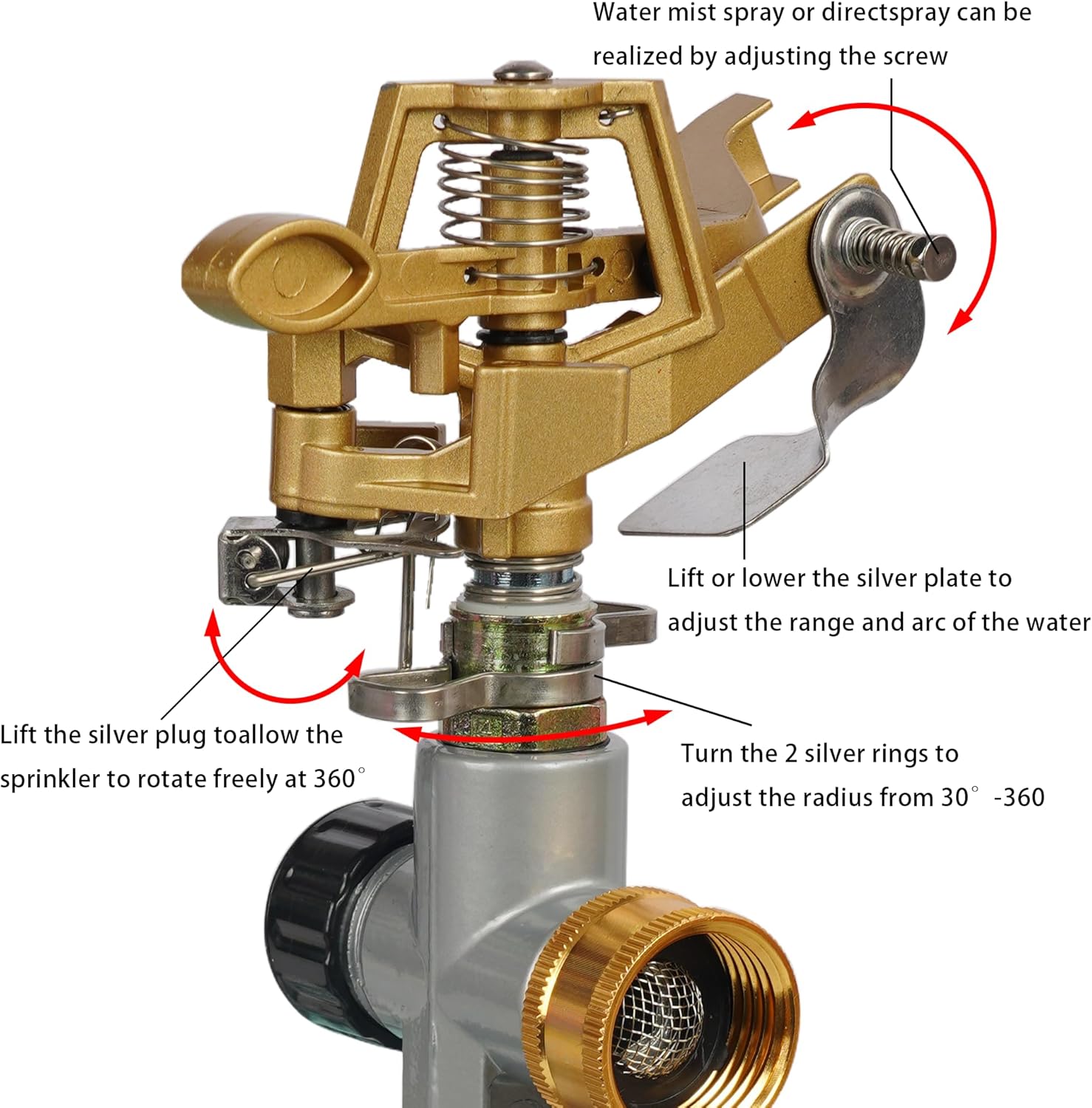 Water mist spray or directspray can be realized by adjusting the screw

Lift or lower the silver plate to adjust the range and arc of the water

Lift the silver plug toallow the sprinkler to rotate freely at 360°

Turn the 2 silver rings to adjust the radius from 30° -360