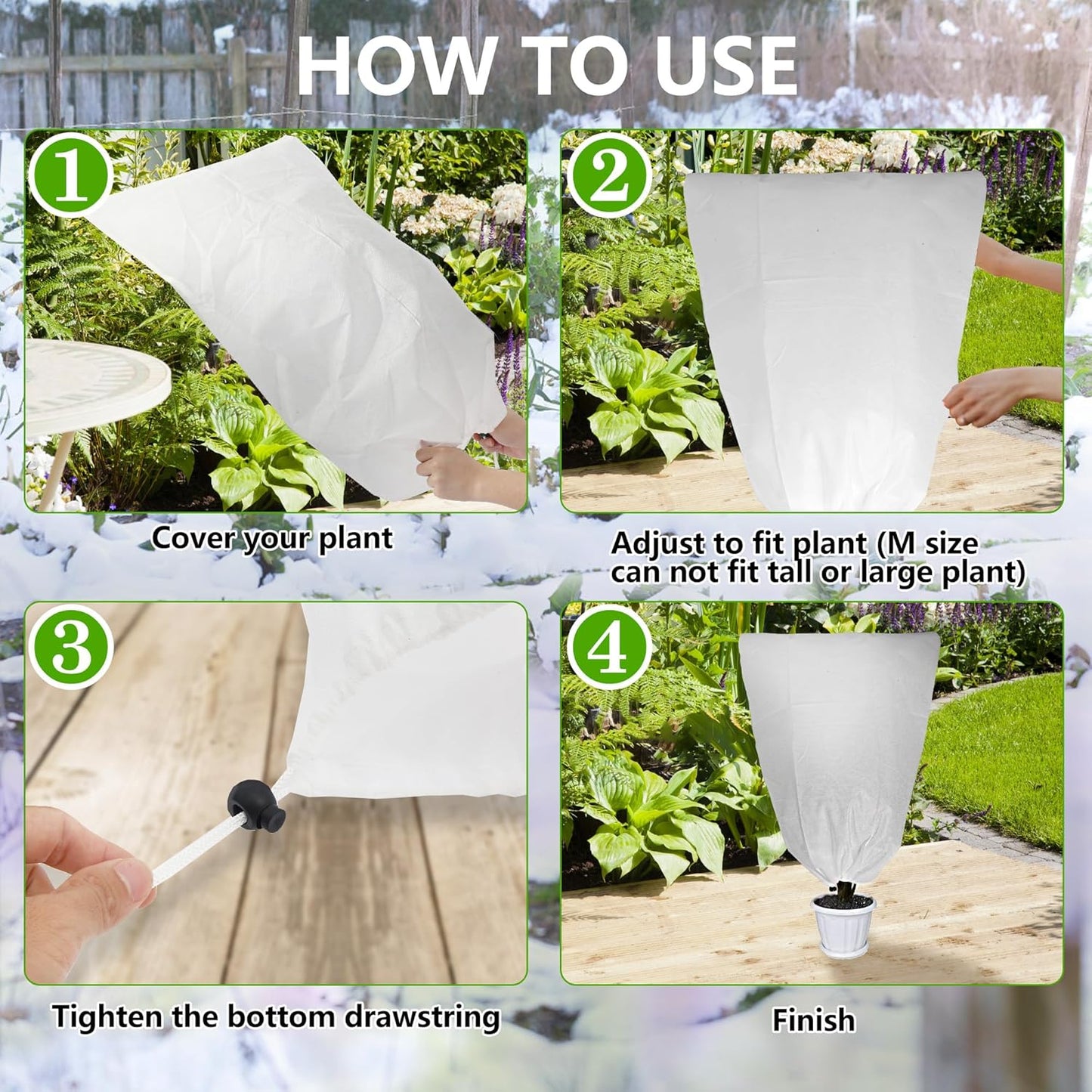 HOW TO USE

1

Cover your plant

2

Adjust to fit plant (M size can not fit tall or large plant)

3

Tighten the bottom drawstring

4

Finish