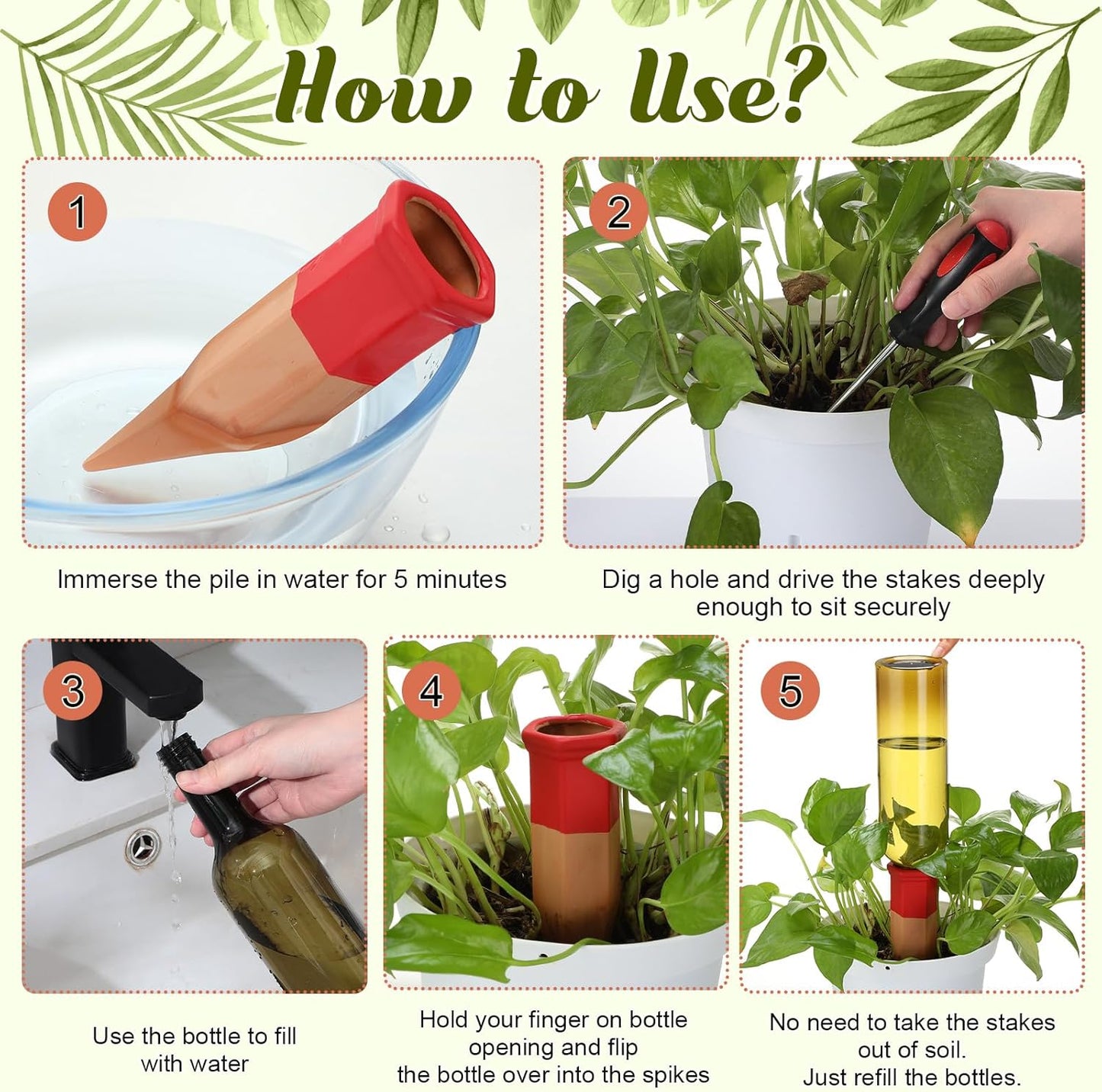 How to Use?

1

Immerse the pile in water for 5 minutes

2

Dig a hole and drive the stakes deeply enough to sit securely

3

Use the bottle to fill with water

4

Hold your finger on bottle opening and flip the bottle over into the spikes

5

No need to take the stakes out of soil. Just refill the bottles.