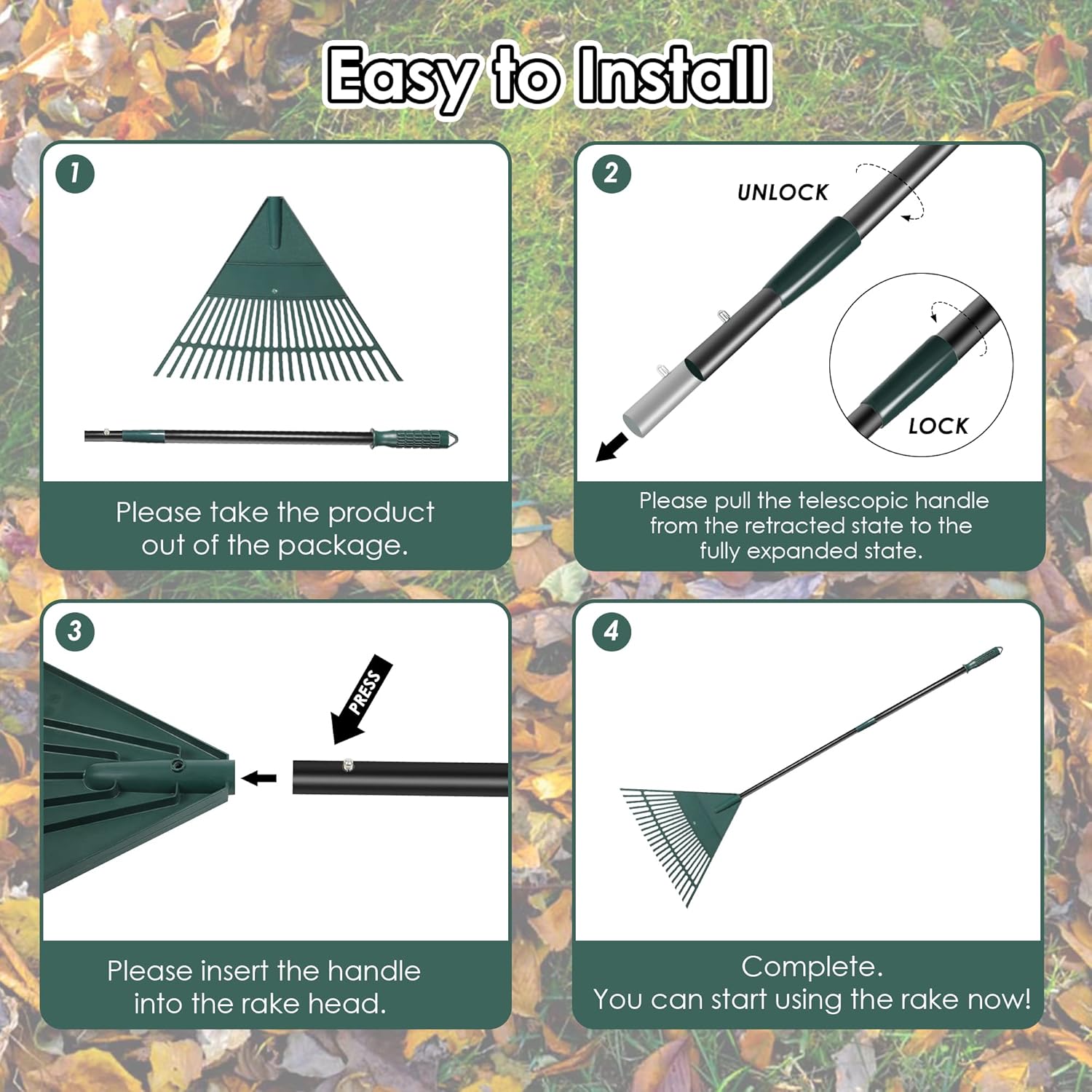 Easy to Install

1

Please take the product out of the package.

2

UNLOCK

LOCK

Please pull the telescopic handle from the retracted state to the fully expanded state.

3

PRESS

Please insert the handle into the rake head.

4

Complete.
You can start using the rake now!