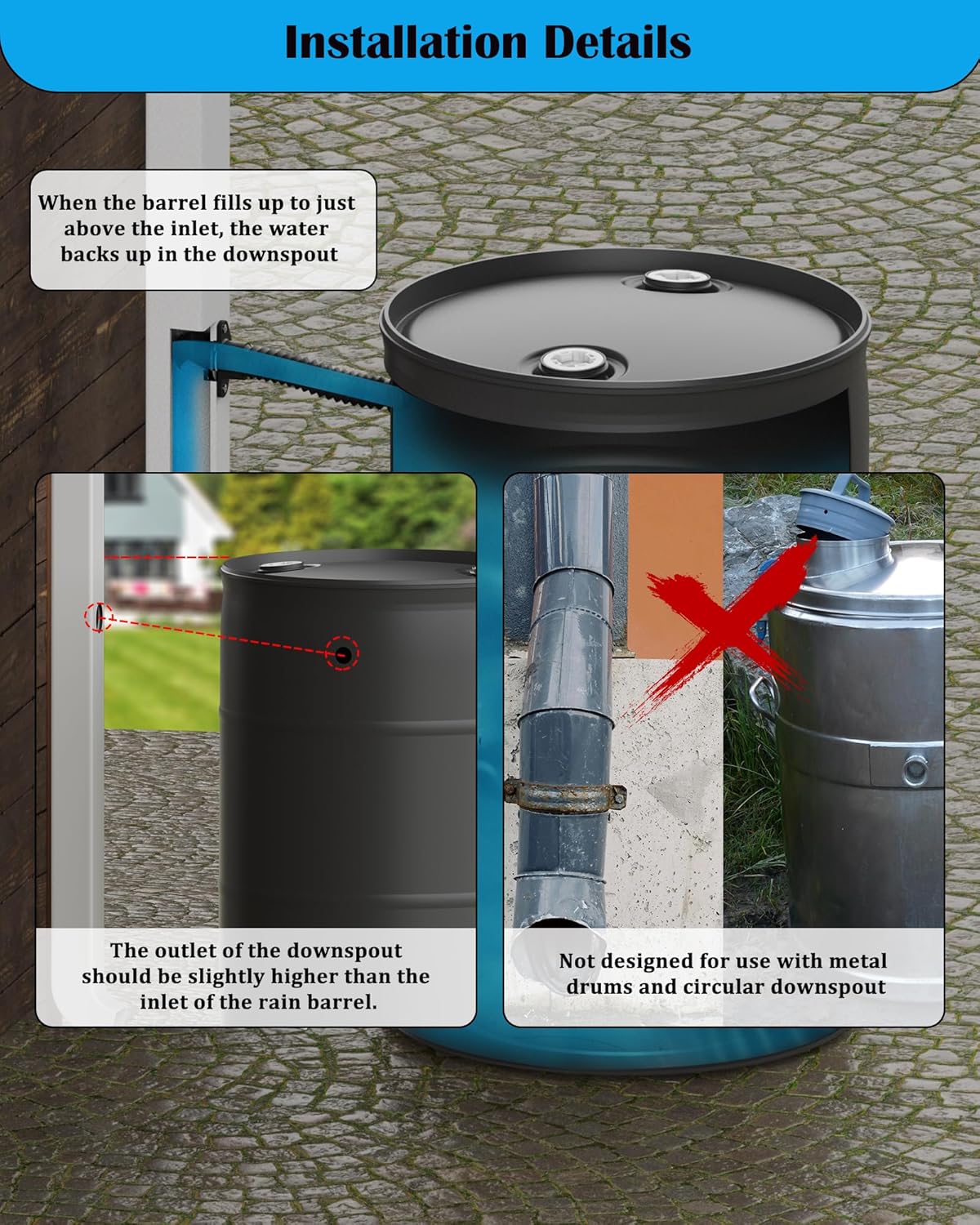 Installation Details

When the barrel fills up to just above the inlet, the water backs up in the downspout

The outlet of the downspout should be slightly higher than the inlet of the rain barrel.

Not designed for use with metal drums and circular downspout