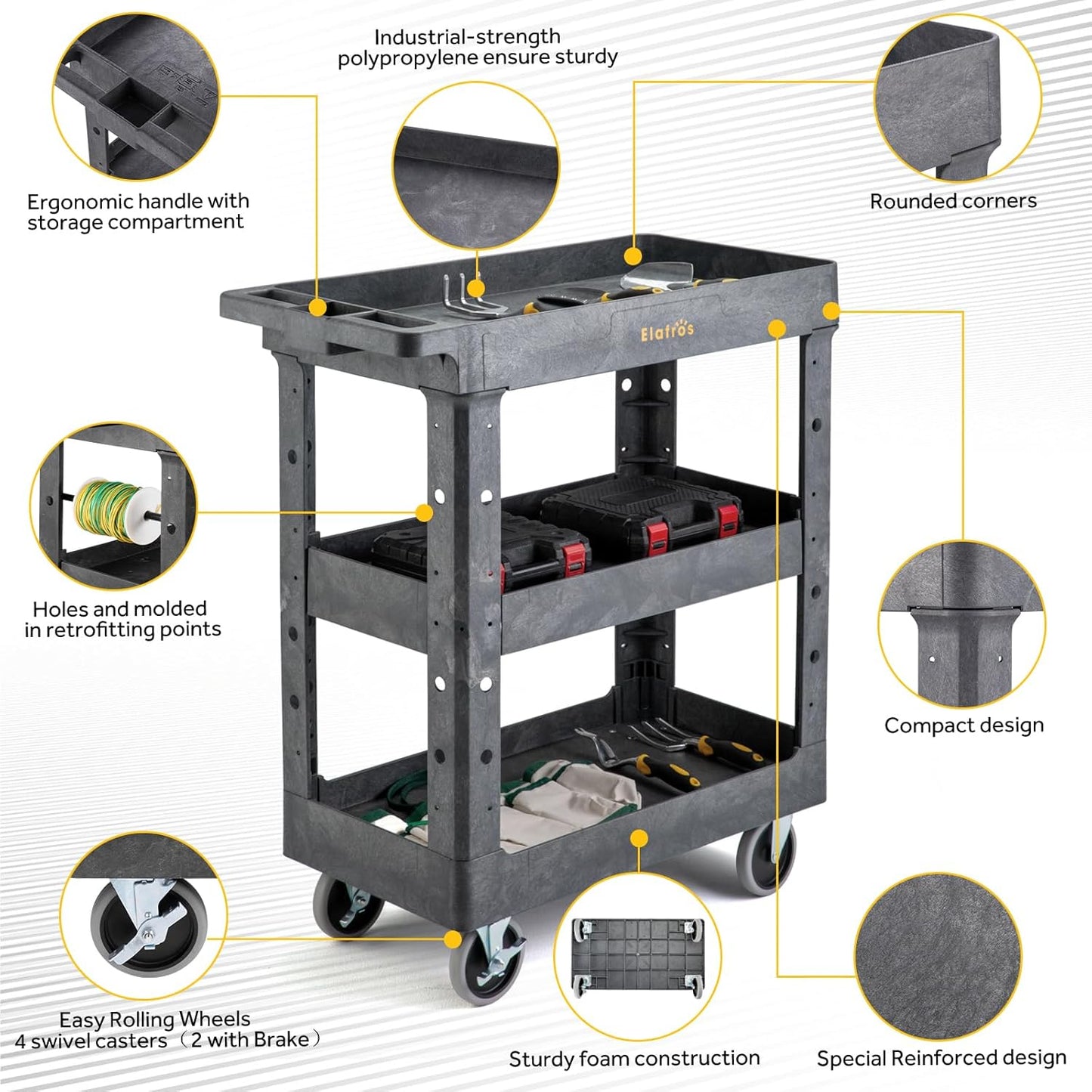 Industrial-strength polypropylene ensure sturdy

Ergonomic handle with storage compartment

Rounded corners

Elafros

Holes and molded in retrofitting points

Compact design

Easy Rolling Wheels
4 swivel casters （2 with Brake）

Sturdy foam construction

Special Reinforced design