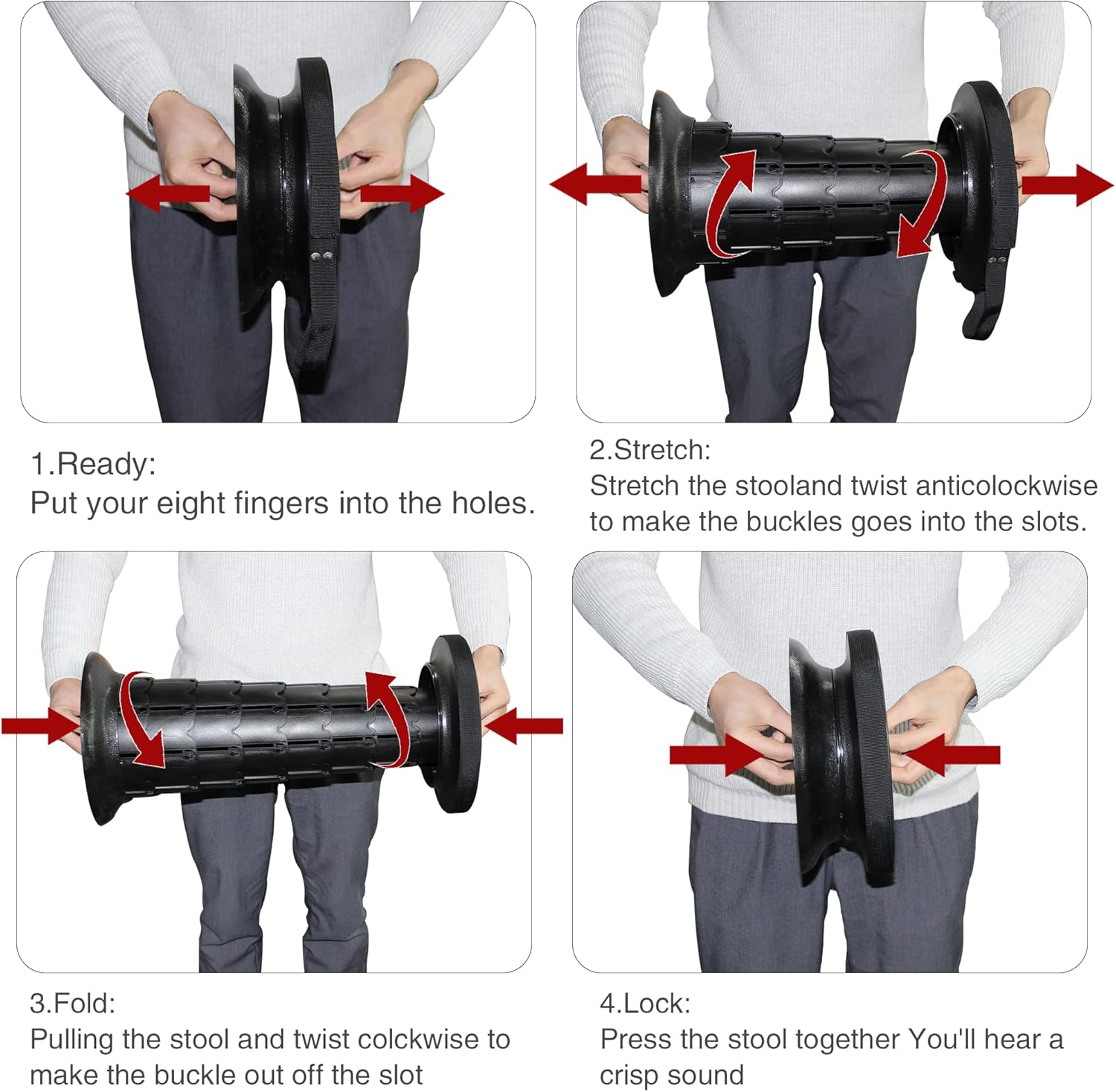 1.Ready:
Put your eight fingers into the holes.

2.Stretch:
Stretch the stooland twist anticolockwise to make the buckles goes into the slots.

3.Fold:
Pulling the stool and twist colckwise to make the buckle out off the slot

4.Lock:
Press the stool together You'll hear a crisp sound