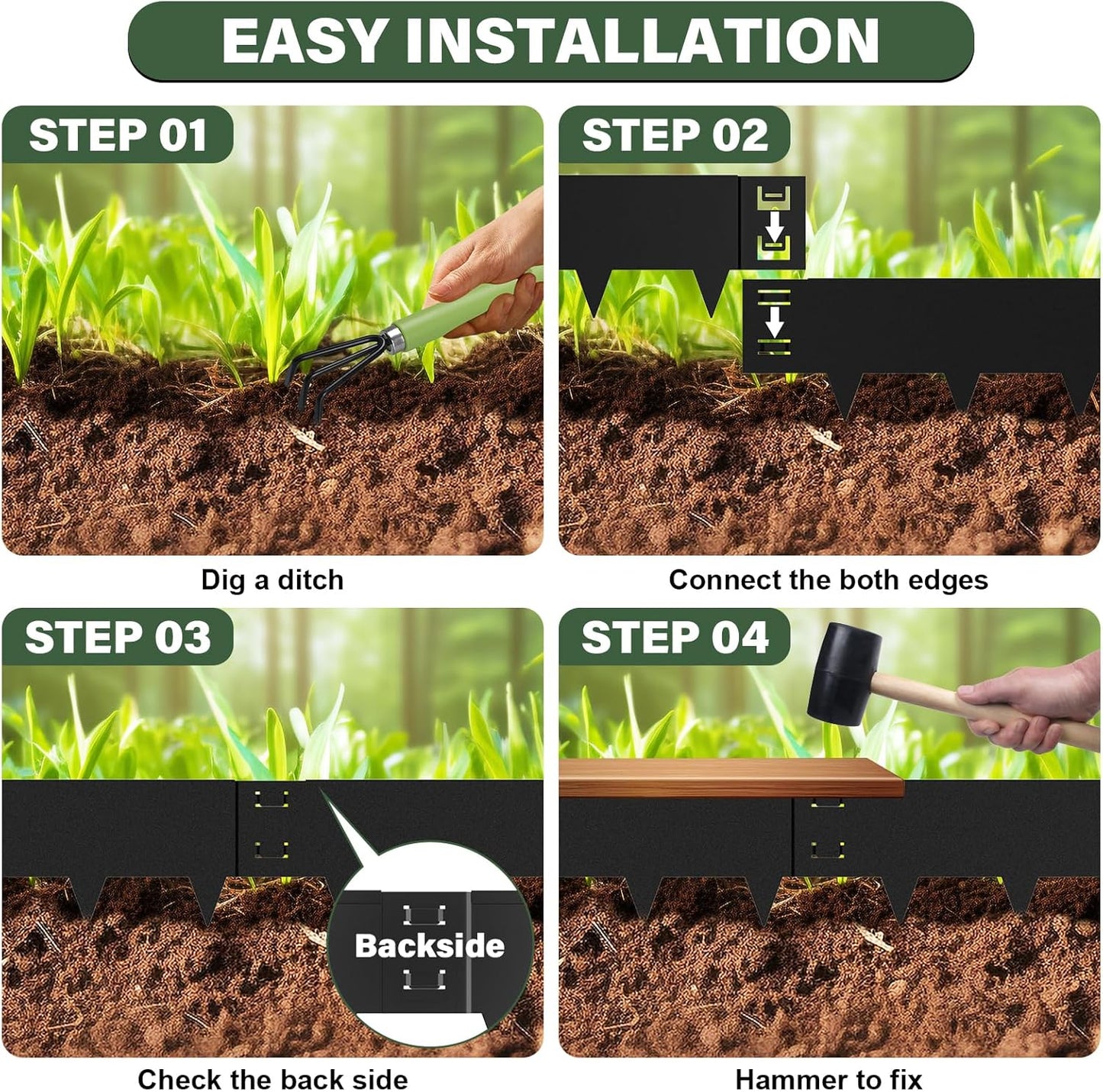 EASY INSTALLATION

STEP 01

Dig a ditch

STEP 02

Connect the both edges

STEP 03

Backside

Check the back side

STEP 04

Hammer to fix