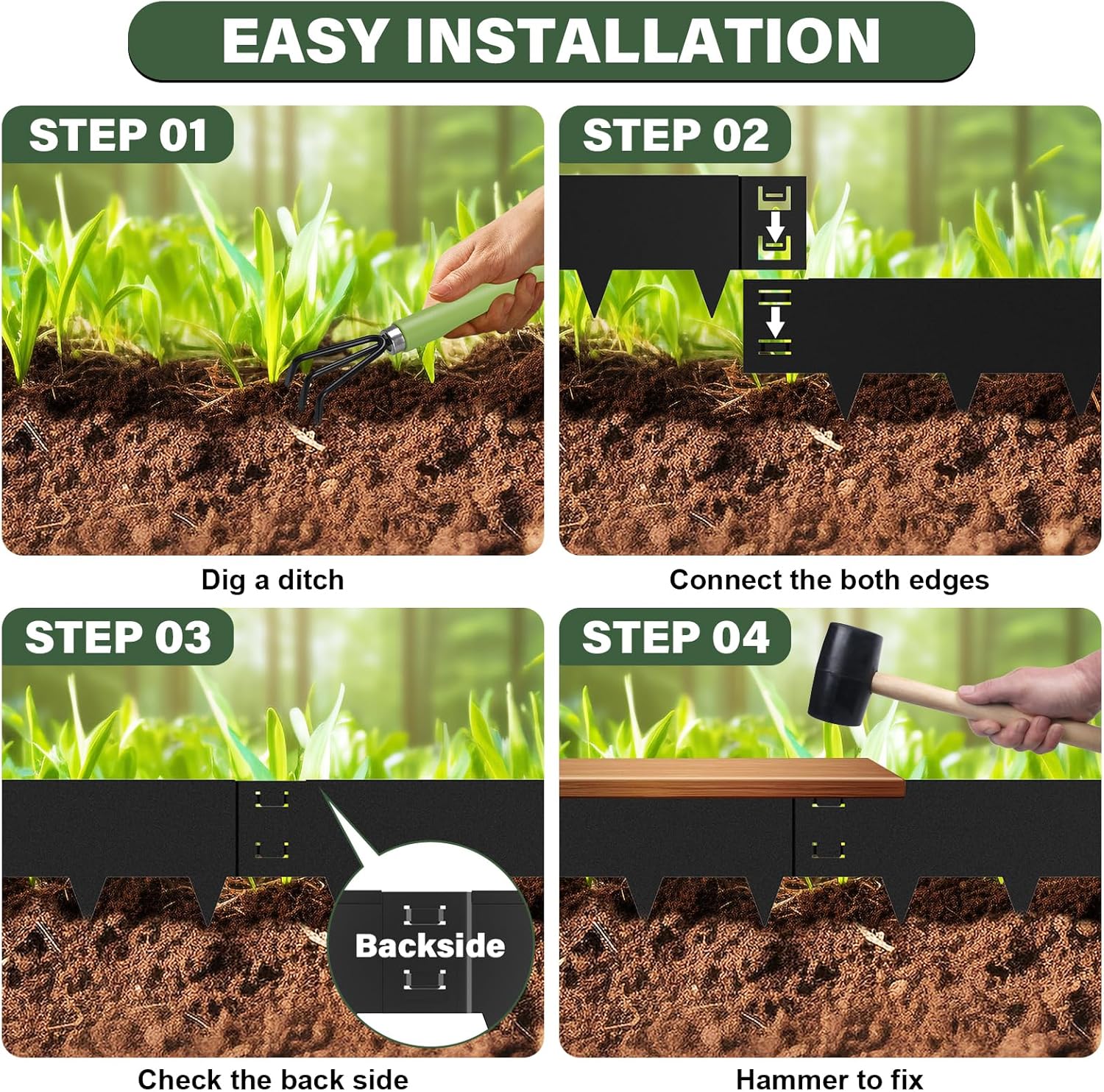 EASY INSTALLATION

STEP 01

Dig a ditch

STEP 02

Connect the both edges

STEP 03

Backside

Check the back side

STEP 04

Hammer to fix