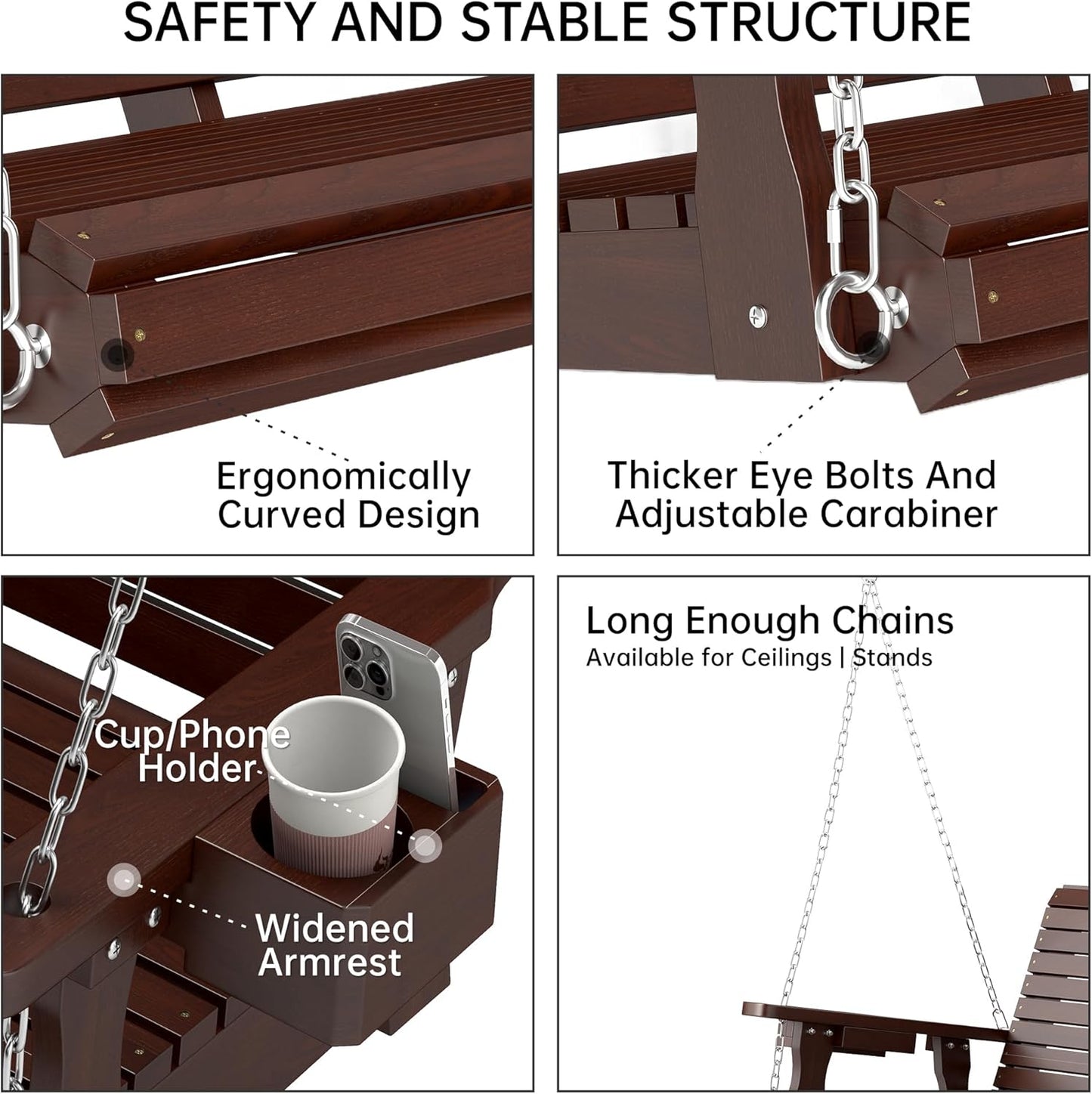 SAFETY AND STABLE STRUCTURE

Ergonomically Curved Design

Thicker Eye Bolts And Adjustable Carabiner

Cup/Phone Holder

Widened Armrest

Long Enough Chains
Available for Ceilings | Stands