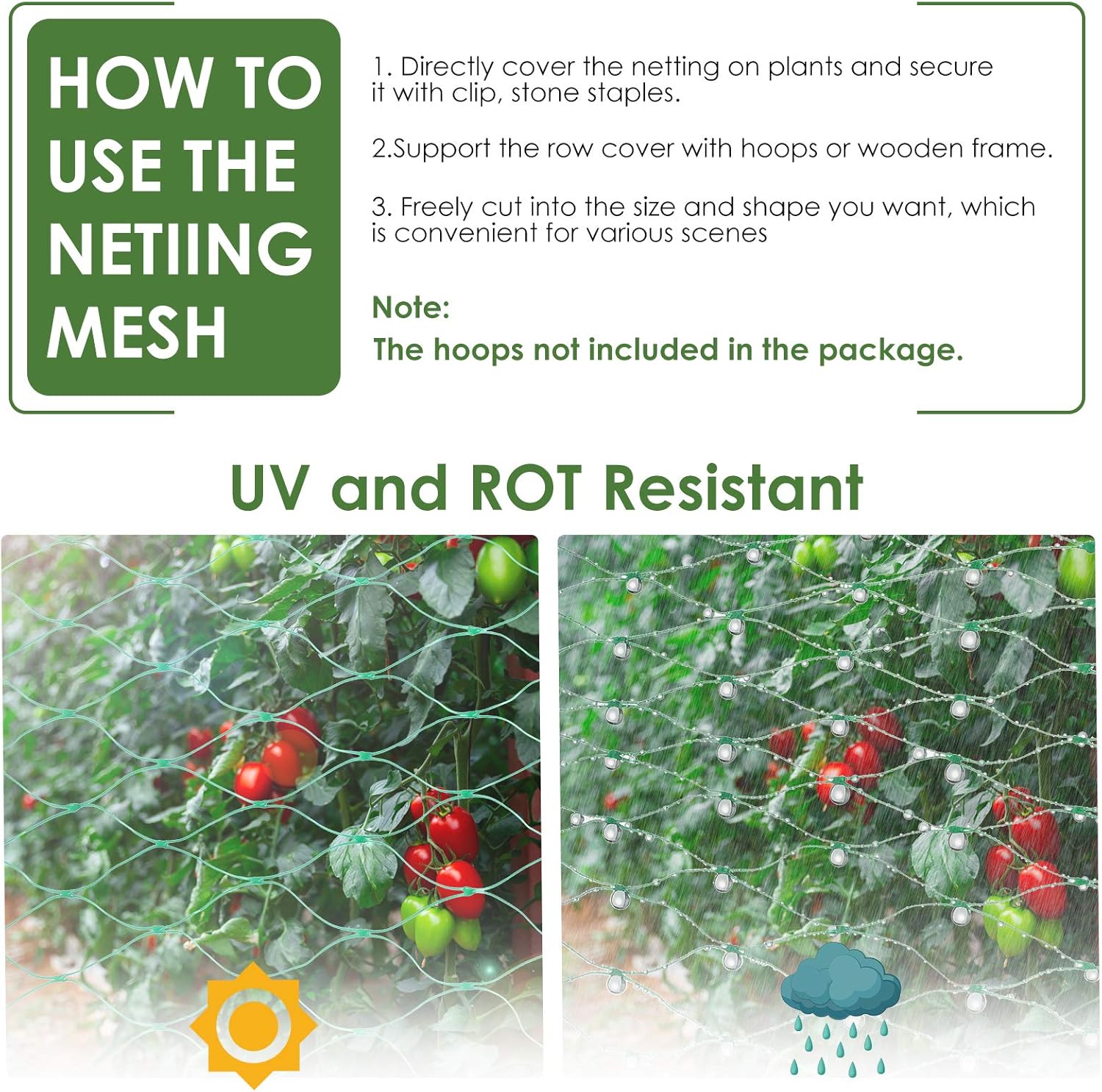 HOW TO USE THE NETIING MESH

1. Directly cover the netting on plants and secure it with clip, stone staples.

2.Support the row cover with hoops or wooden frame.

3. Freely cut into the size and shape you want, which is convenient for various scenes

Note:
The hoops not included in the package.

UV and ROT Resistant