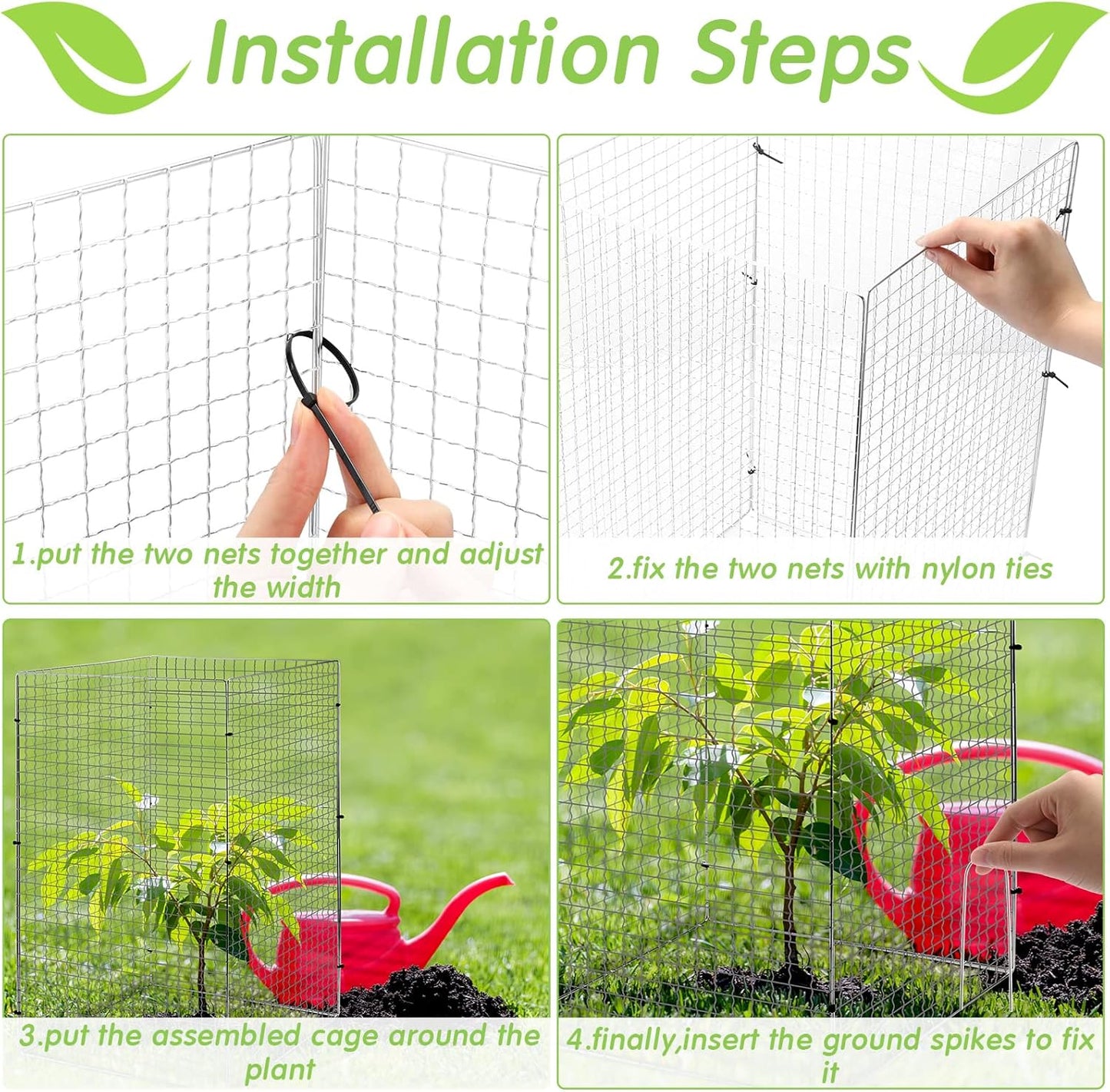 Installation Steps

1.put the two nets together and adjust the width

2.fix the two nets with nylon ties

3.put the assembled cage around the plant

4.finally,insert the ground spikes to fix it