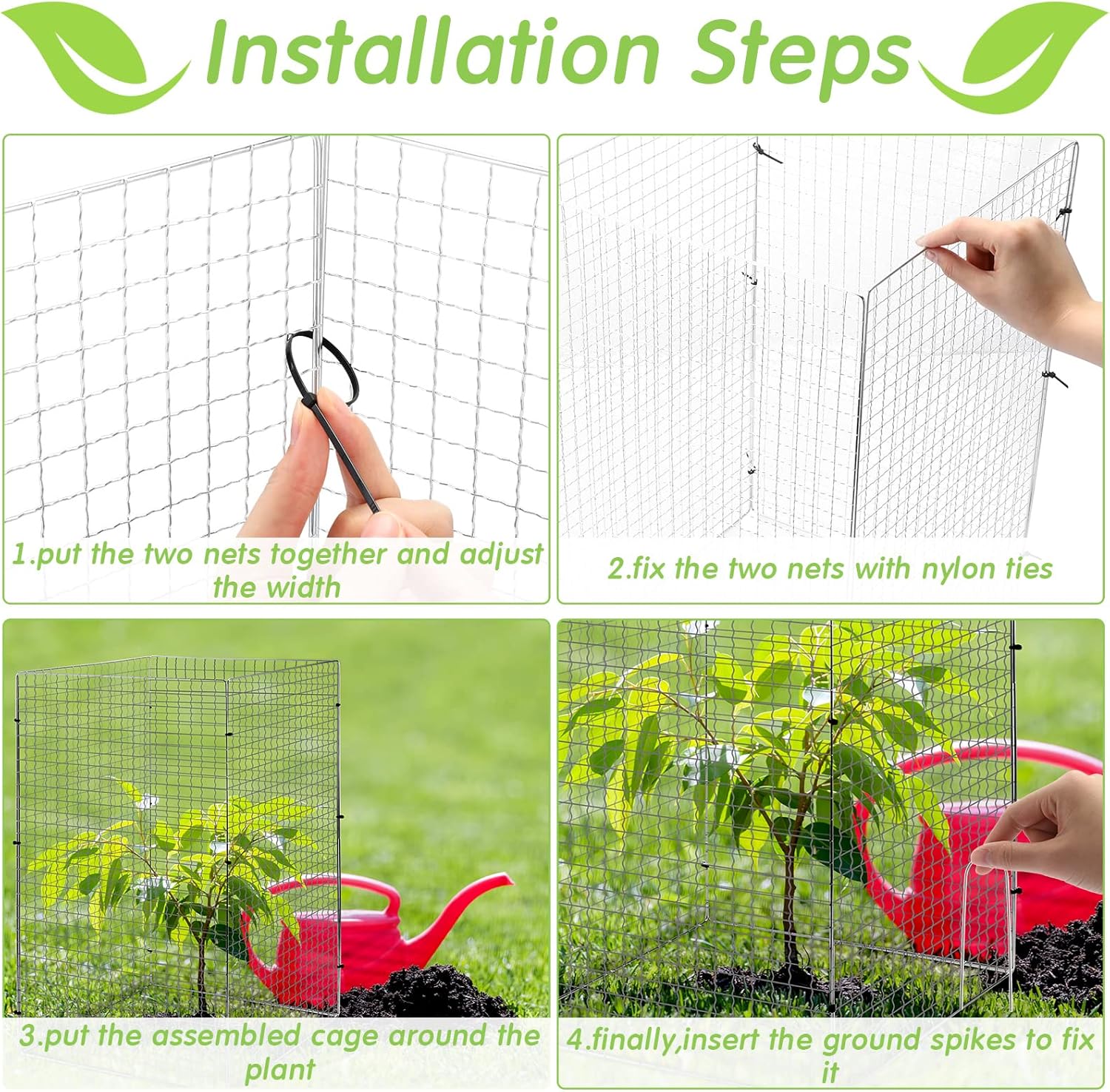 Installation Steps

1.put the two nets together and adjust the width

2.fix the two nets with nylon ties

3.put the assembled cage around the plant

4.finally,insert the ground spikes to fix it