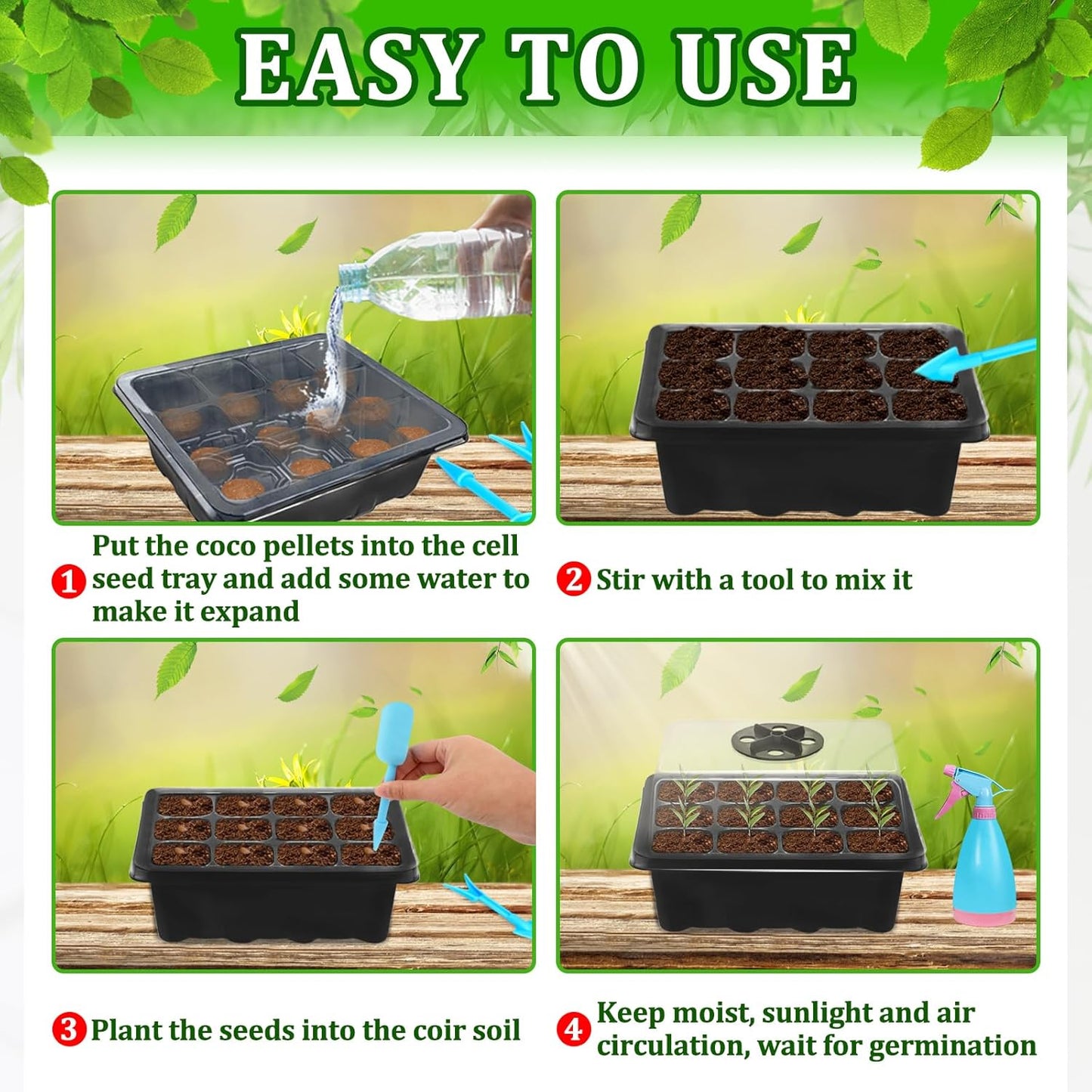 EASY TO USE

1 Put the coco pellets into the cell seed tray and add some water to make it expand

2 Stir with a tool to mix it

3 Plant the seeds into the coir soil

4 Keep moist, sunlight and air circulation, wait for germination