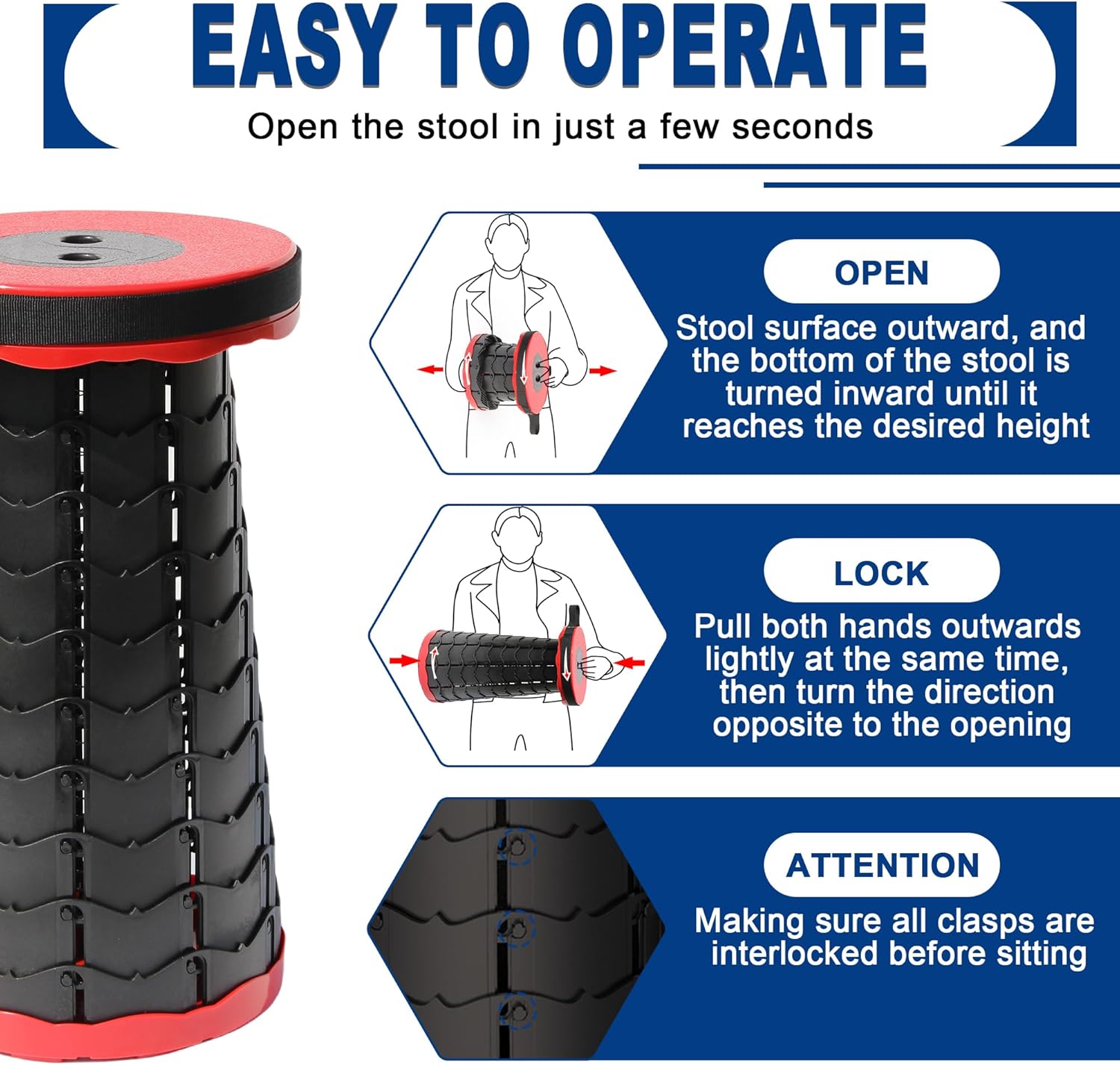 EASY TO OPERATE

Open the stool in just a few seconds

OPEN

Stool surface outward, and the bottom of the stool is turned inward until it reaches the desired height

LOCK

Pull both hands outwards lightly at the same time, then turn the direction opposite to the opening

ATTENTION

Making sure all clasps are interlocked before sitting