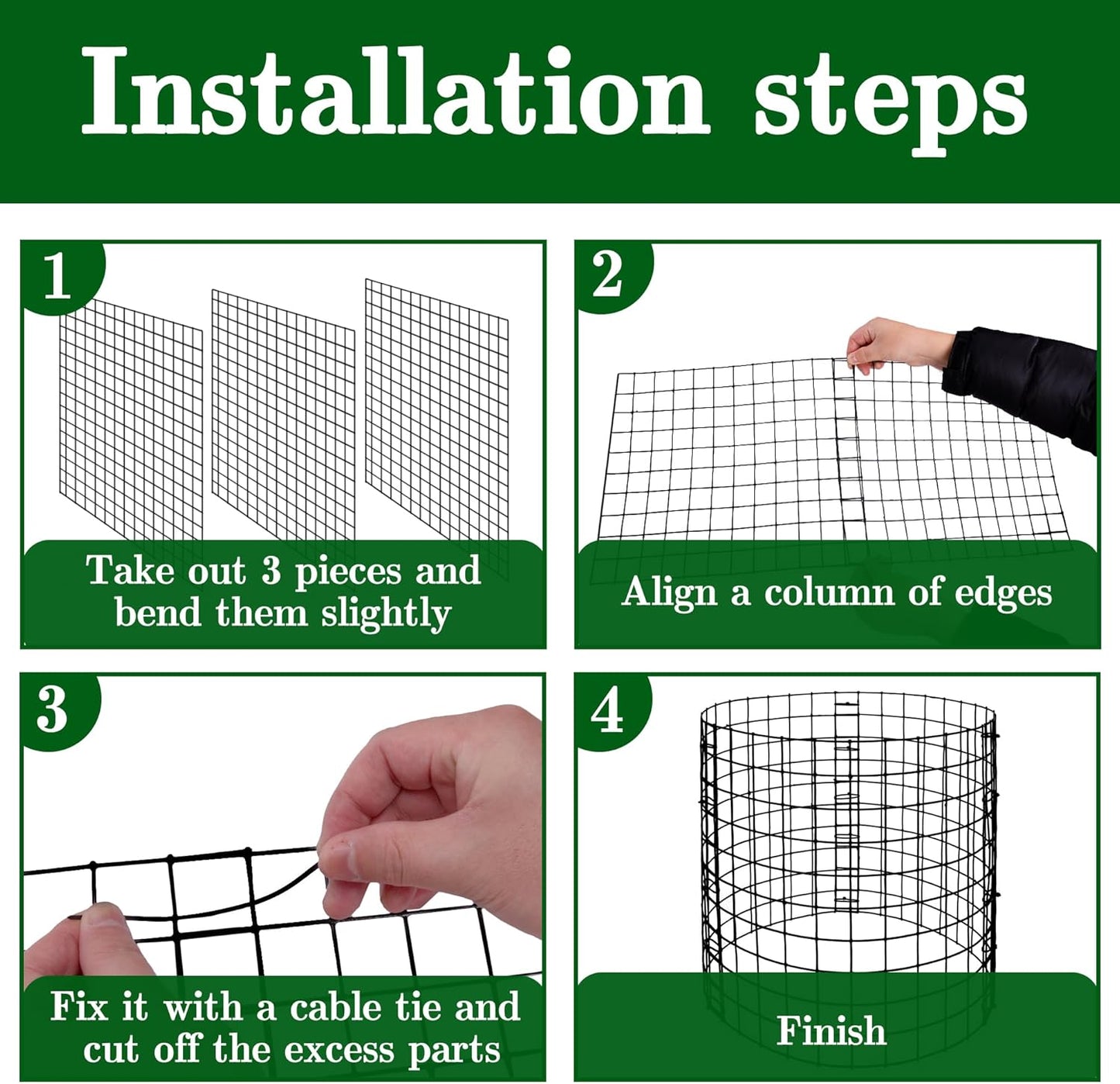 Installation steps

1
Take out 3 pieces and bend them slightly

2
Align a column of edges

3
Fix it with a cable tie and cut off the excess parts

4
Finish