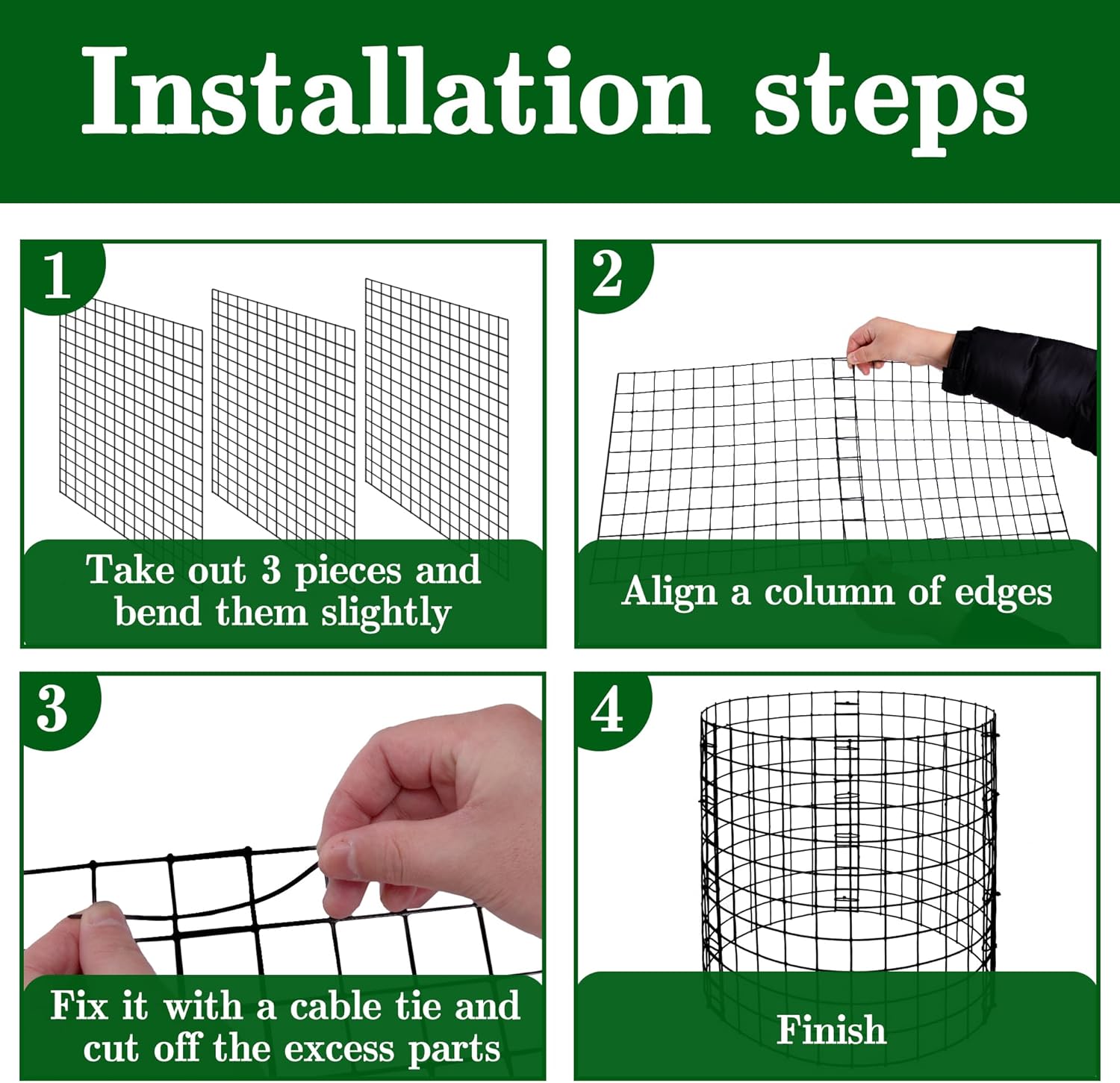 Installation steps

1

Take out 3 pieces and bend them slightly

2

Align a column of edges

3

Fix it with a cable tie and cut off the excess parts

4

Finish