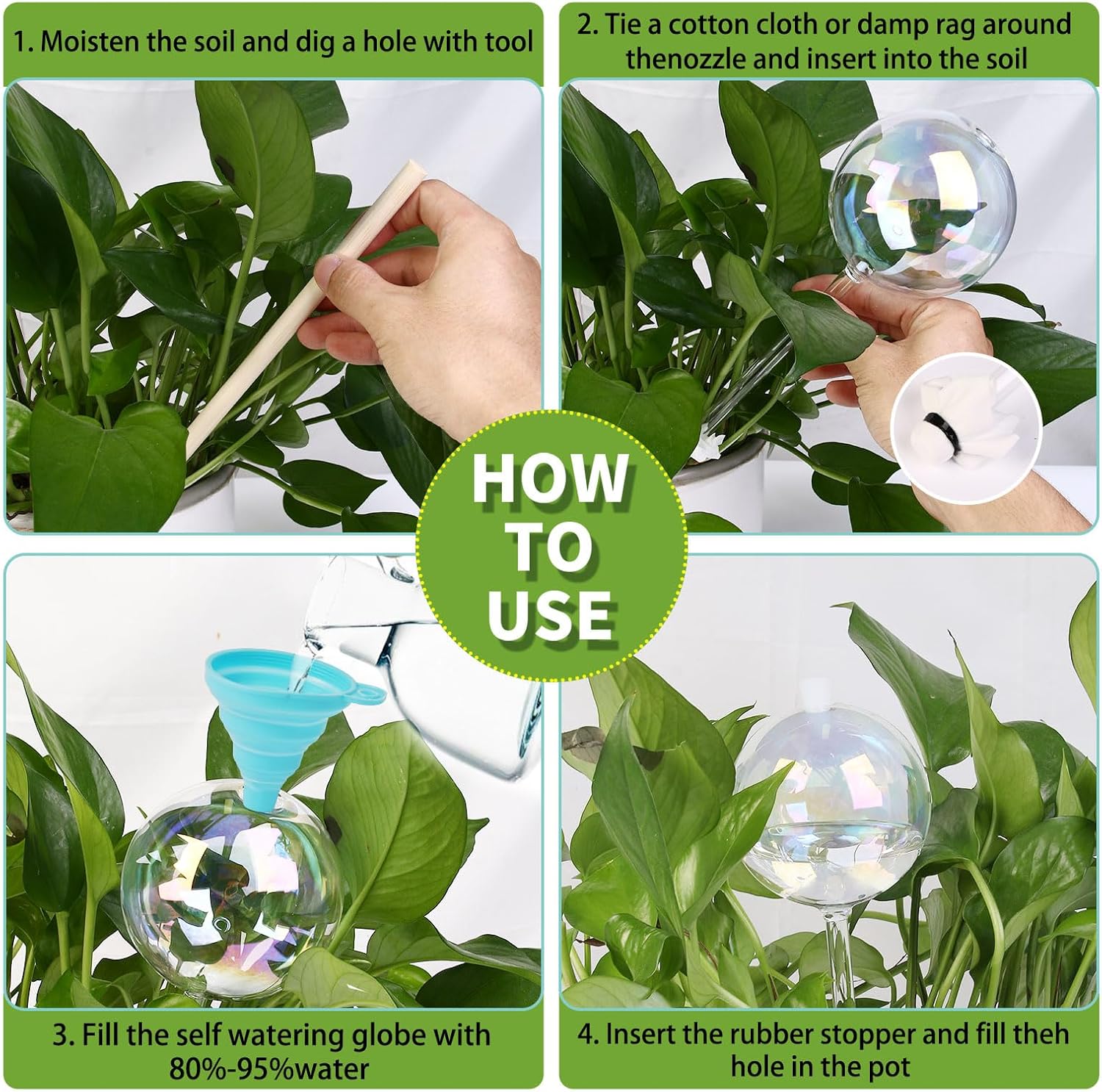 1. Moisten the soil and dig a hole with tool

2. Tie a cotton cloth or damp rag around thenozzle and insert into the soil

HOW TO USE

3. Fill the self watering globe with 80%-95%water

4. Insert the rubber stopper and fill theh hole in the pot