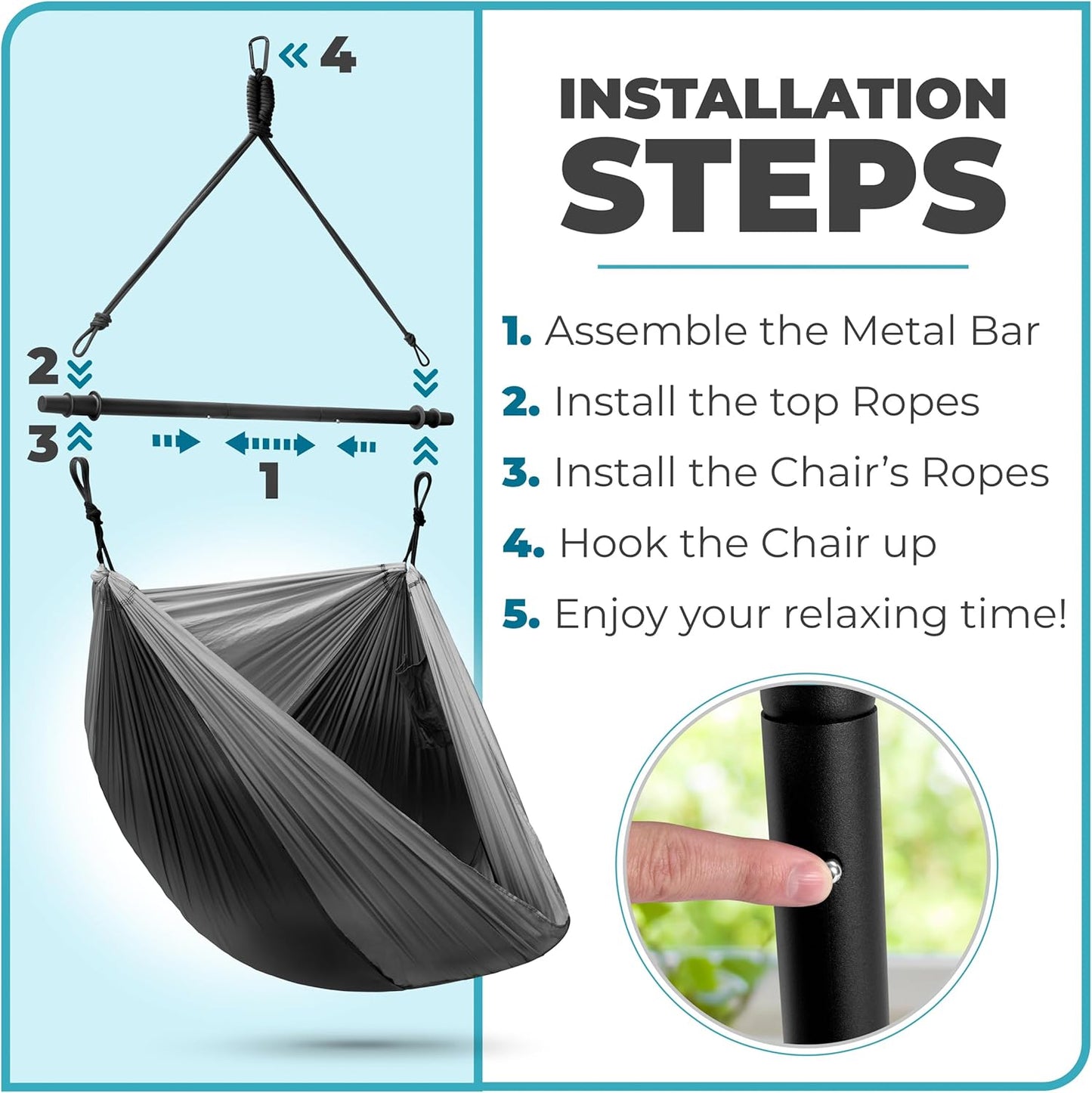 4

2

3

1

INSTALLATION STEPS

1. Assemble the Metal Bar

2. Install the top Ropes

3. Install the Chair's Ropes

4. Hook the Chair up

5. Enjoy your relaxing time!