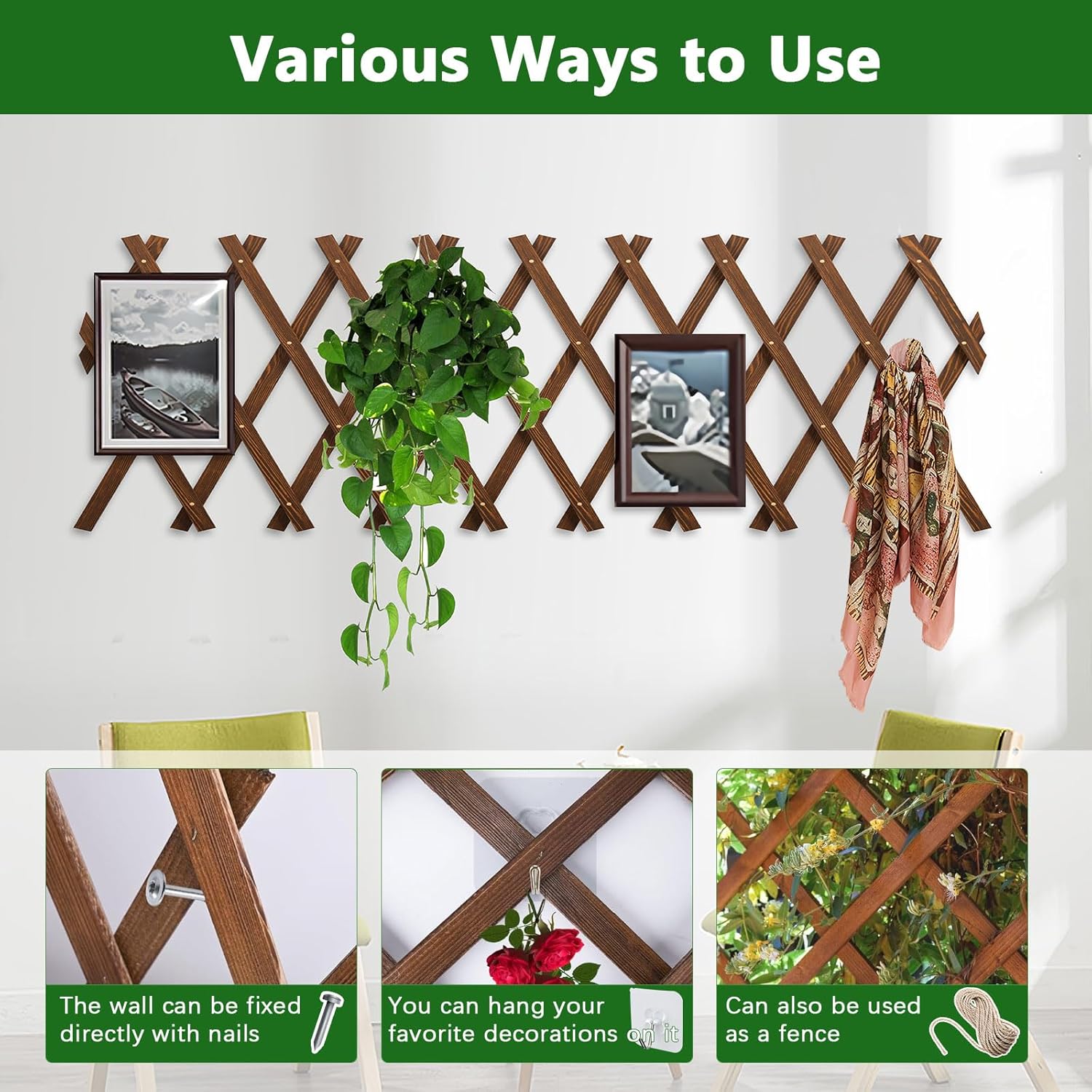 Various Ways to Use

The wall can be fixed directly with nails

You can hang your favorite decorations on it

Can also be used as a fence