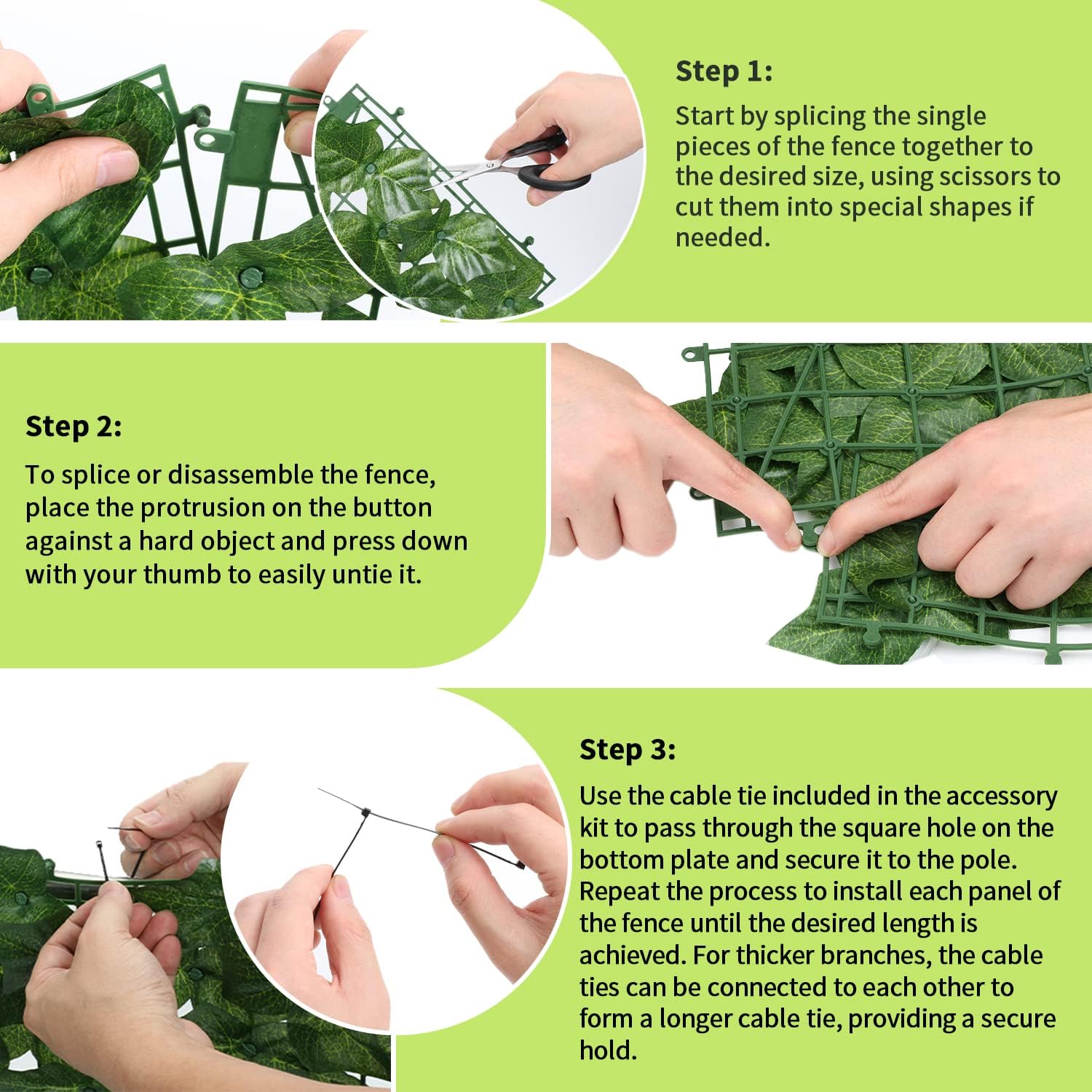 Step 1:

Start by splicing the single pieces of the fence together to the desired size, using scissors to cut them into special shapes if needed.

Step 2:

To splice or disassemble the fence, place the protrusion on the button against a hard object and press down with your thumb to easily untie it.

Step 3:

Use the cable tie included in the accessory kit to pass through the square hole on the bottom plate and secure it to the pole. Repeat the process to install each panel of the fence until the desired length is achieved. For thicker branches, the cable ties can be connected to each other to form a longer cable tie, providing a secure hold.