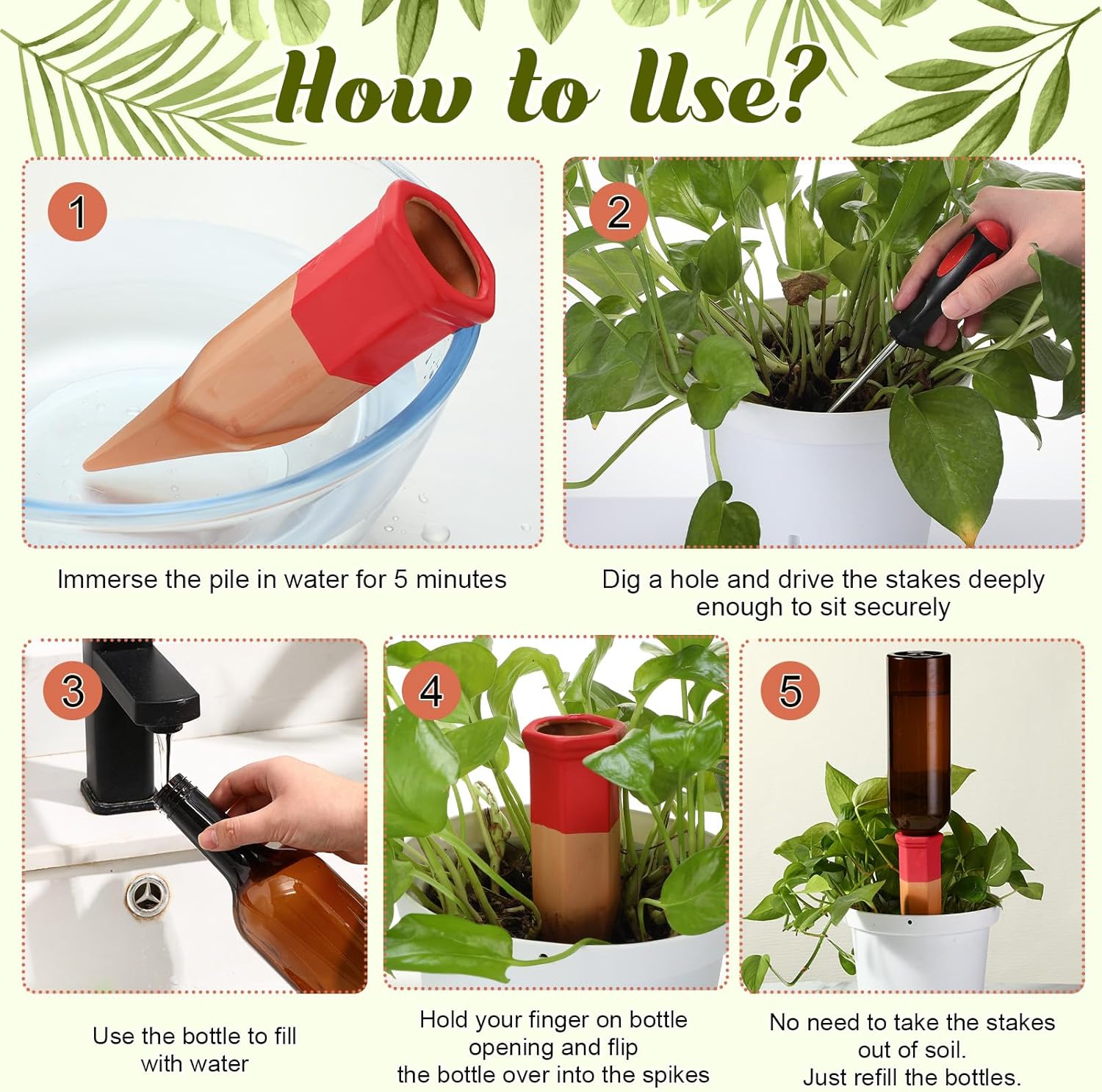 How to Use?

1

Immerse the pile in water for 5 minutes

2

Dig a hole and drive the stakes deeply enough to sit securely

3

Use the bottle to fill with water

4

Hold your finger on bottle opening and flip the bottle over into the spikes

5

No need to take the stakes out of soil. Just refill the bottles.