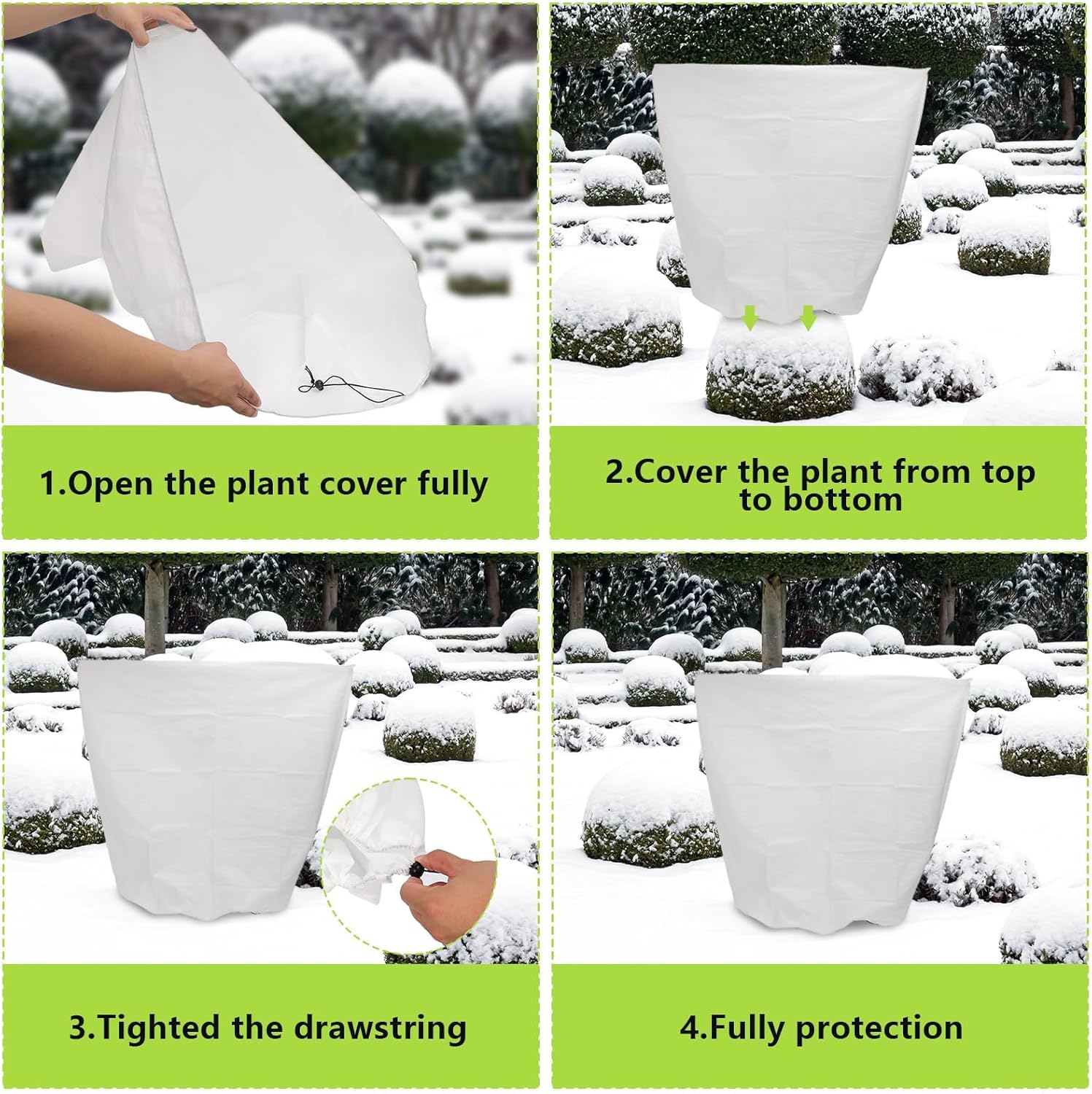 1.Open the plant cover fully

2.Cover the plant from top to bottom

3.Tighted the drawstring

4.Fully protection