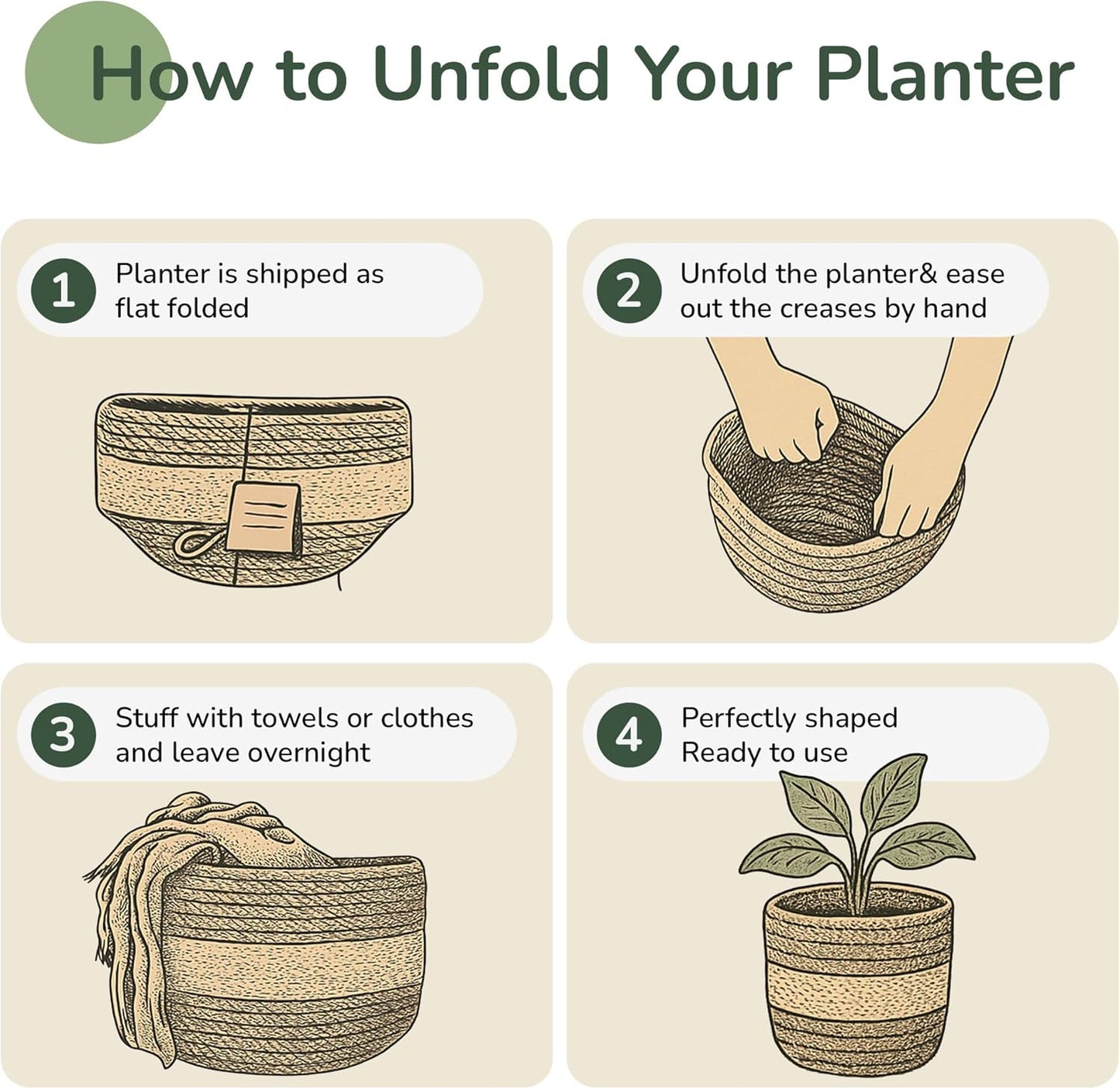 How to Unfold Your Planter

1 Planter is shipped as flat folded

2 Unfold the planter& ease out the creases by hand

3 Stuff with towels or clothes and leave overnight

4 Perfectly shaped Ready to use