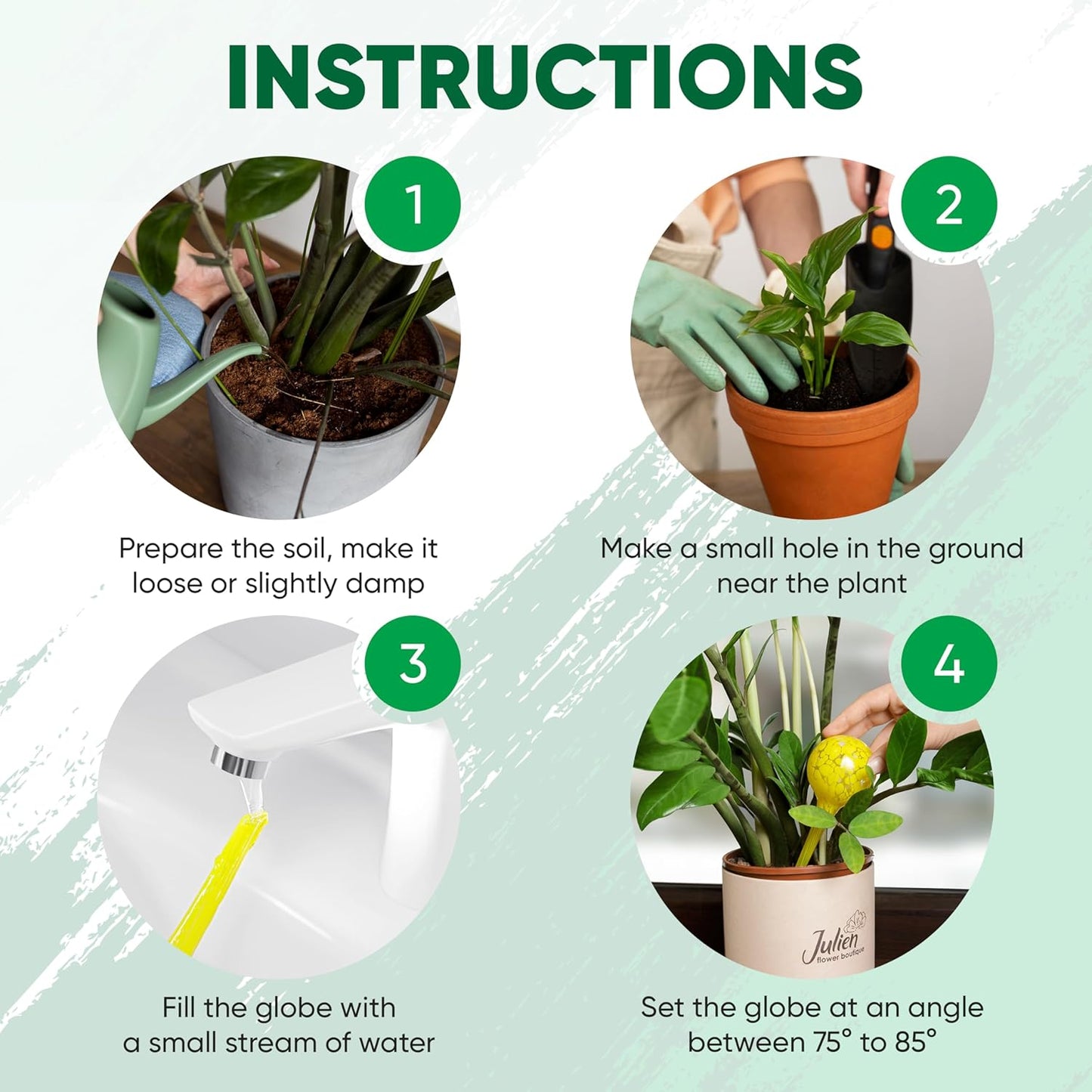 INSTRUCTIONS

1

Prepare the soil, make it loose or slightly damp

2

Make a small hole in the ground near the plant

3

Fill the globe with a small stream of water

4

Julien
flower boutique

Set the globe at an angle between 75° to 85°