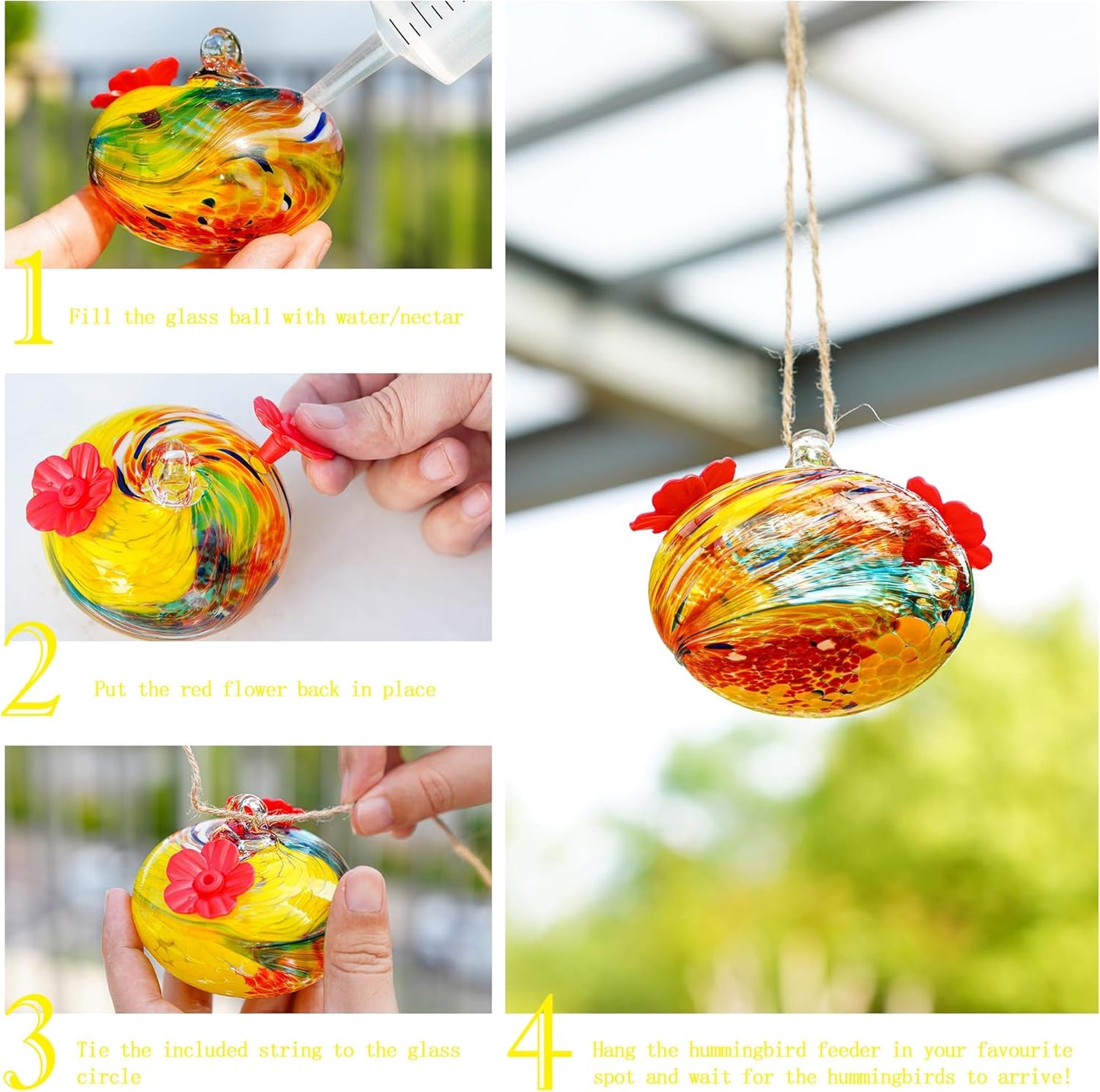 1 Fill the glass ball with water/nectar

2 Put the red flower back in place

3 Tie the included string to the glass circle

4 Hang the hummingbird feeder in your favourite spot and wait for the hummingbirds to arrive!