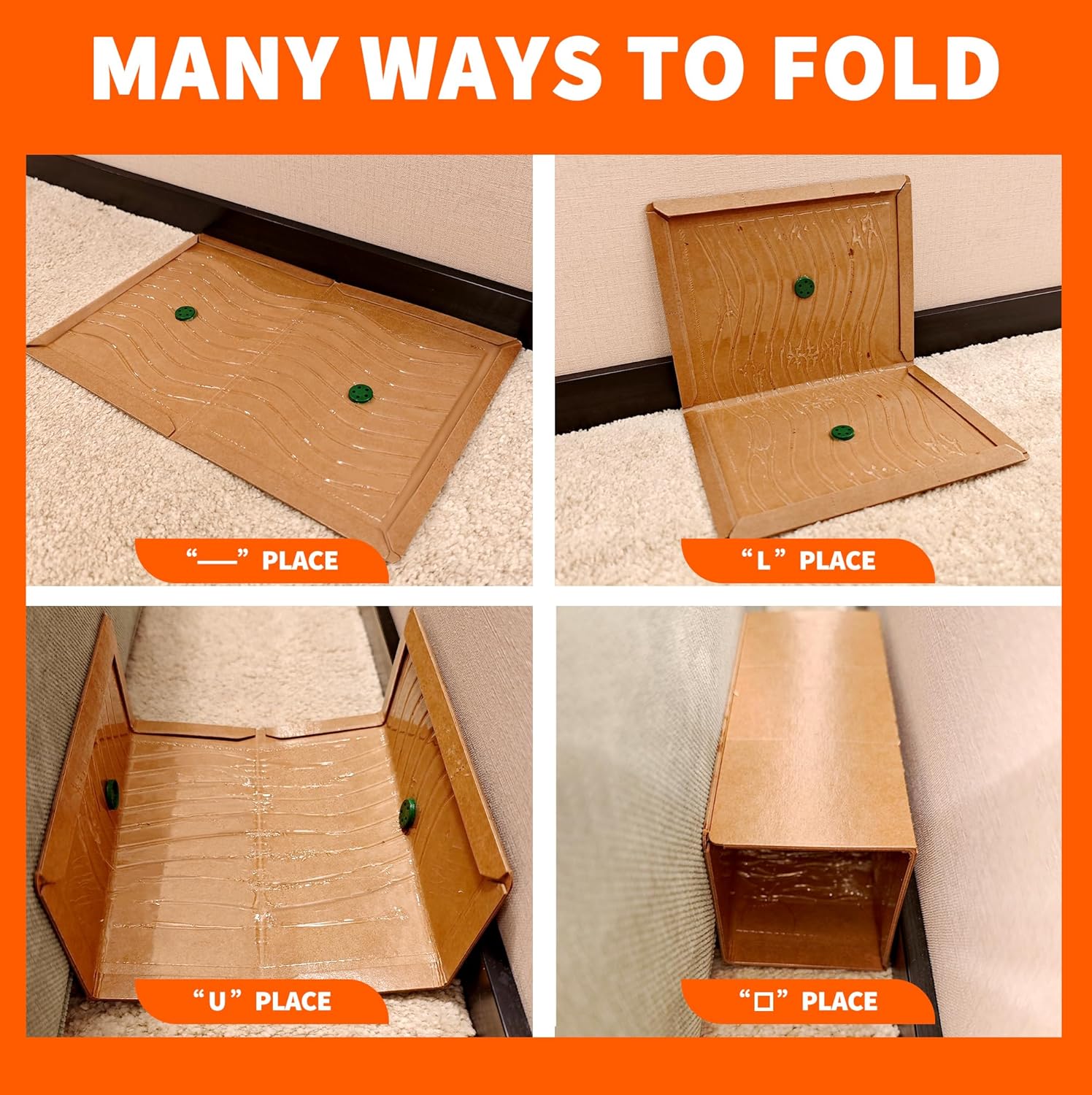 MANY WAYS TO FOLD

“—” PLACE

“L” PLACE

“U” PLACE

“□” PLACE