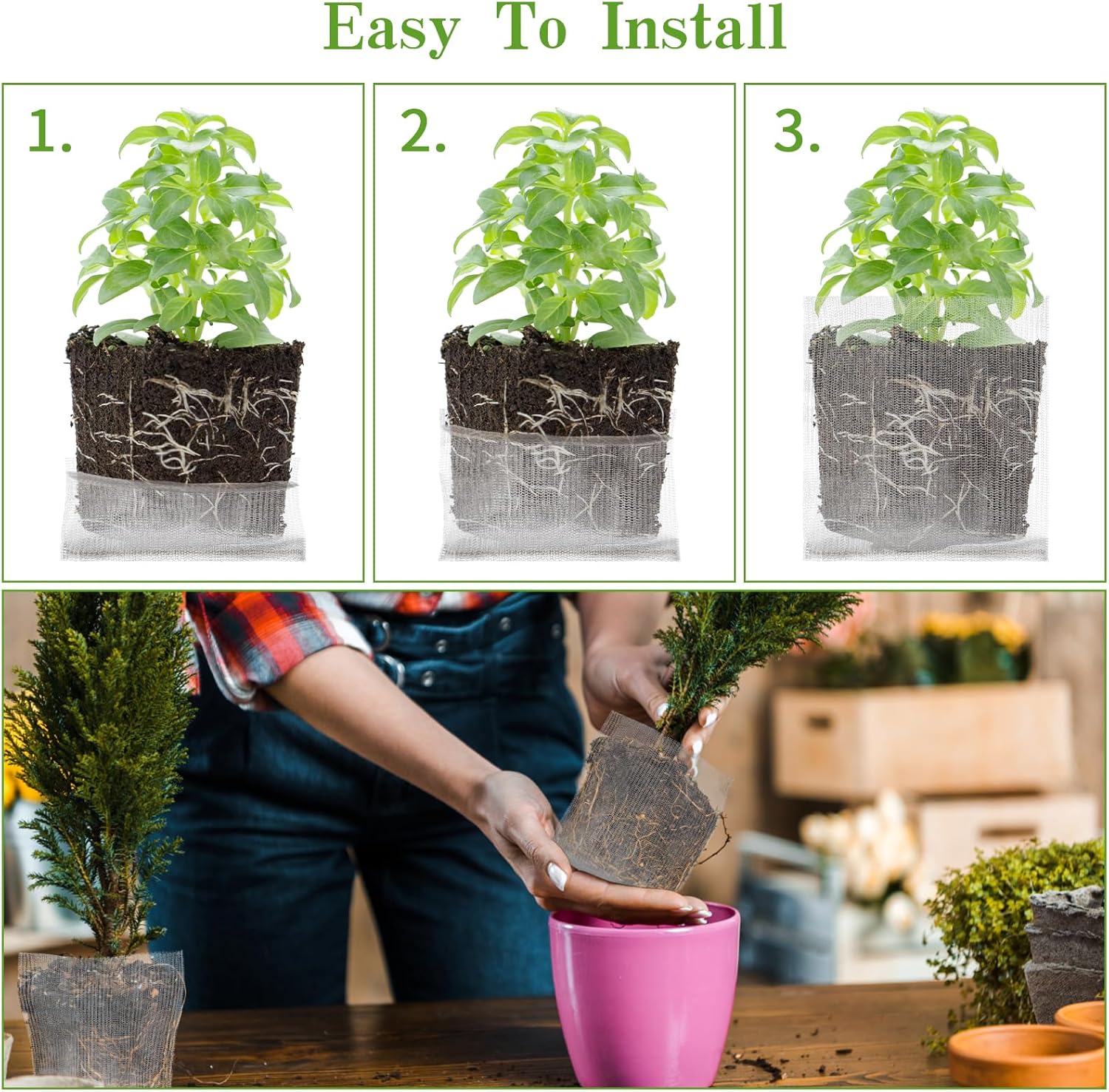 Easy To Install

1.

2.

3.