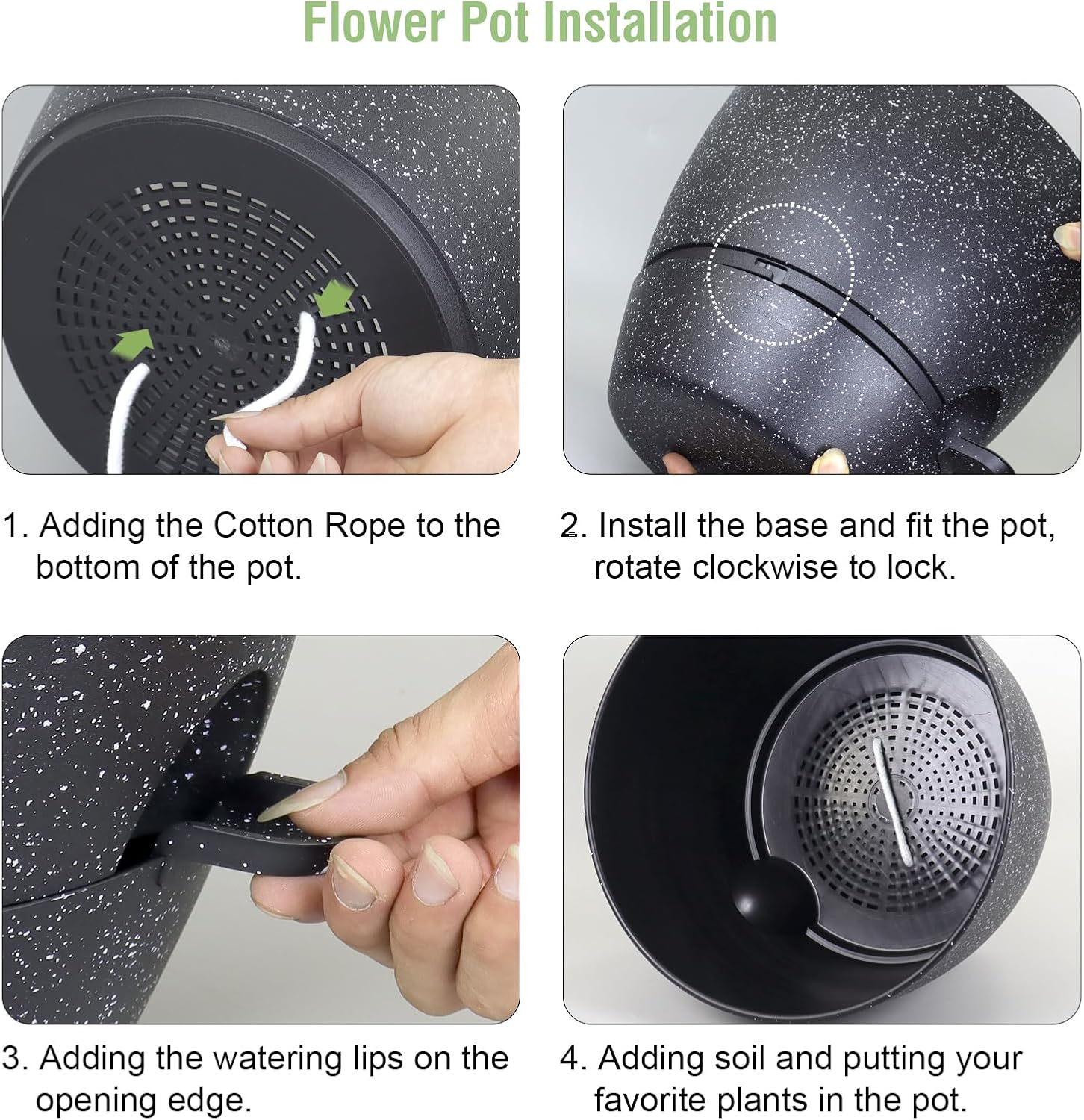 Flower Pot Installation

1. Adding the Cotton Rope to the bottom of the pot.

2. Install the base and fit the pot, rotate clockwise to lock.

3. Adding the watering lips on the opening edge.

4. Adding soil and putting your favorite plants in the pot.