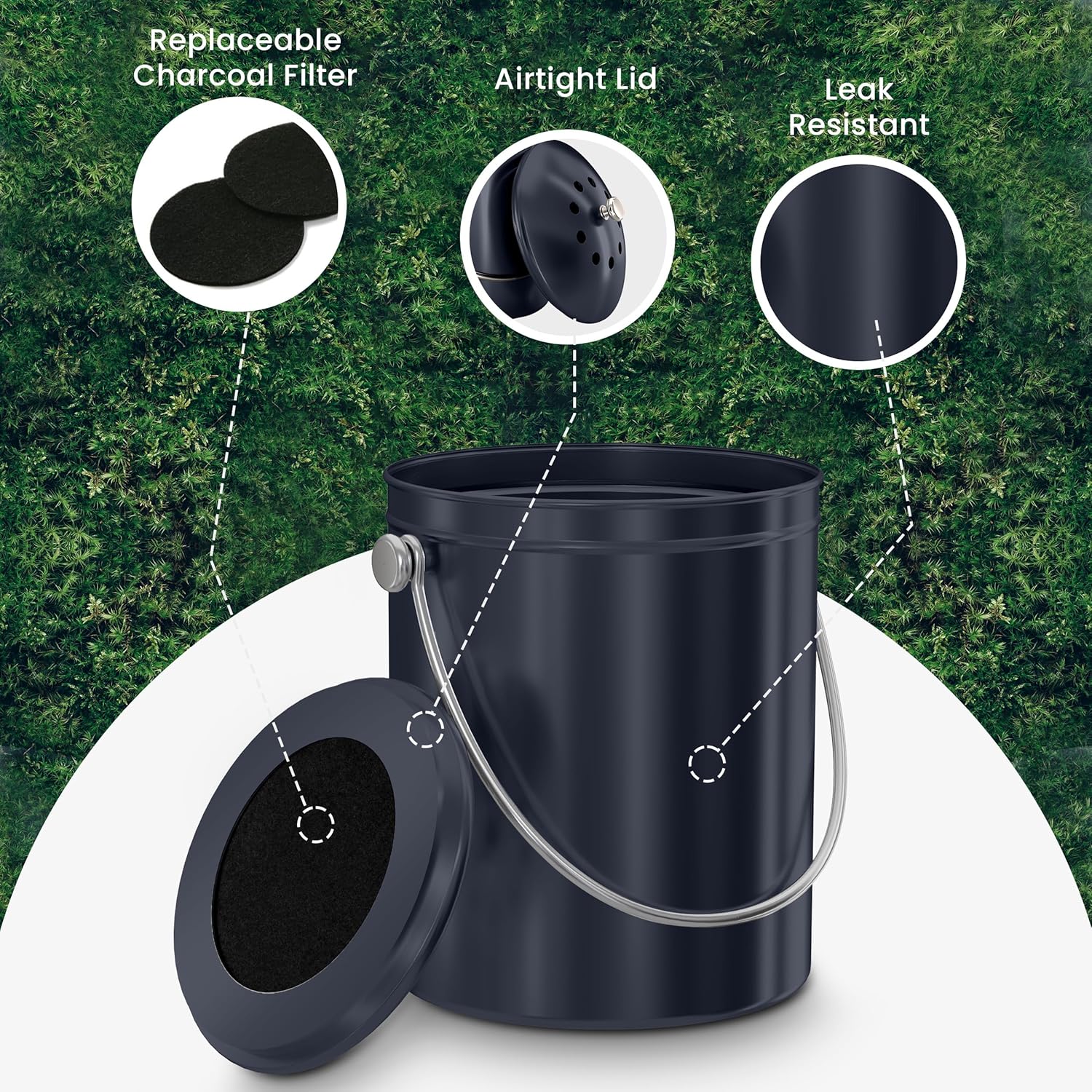 Replaceable Charcoal Filter

Airtight Lid

Leak Resistant