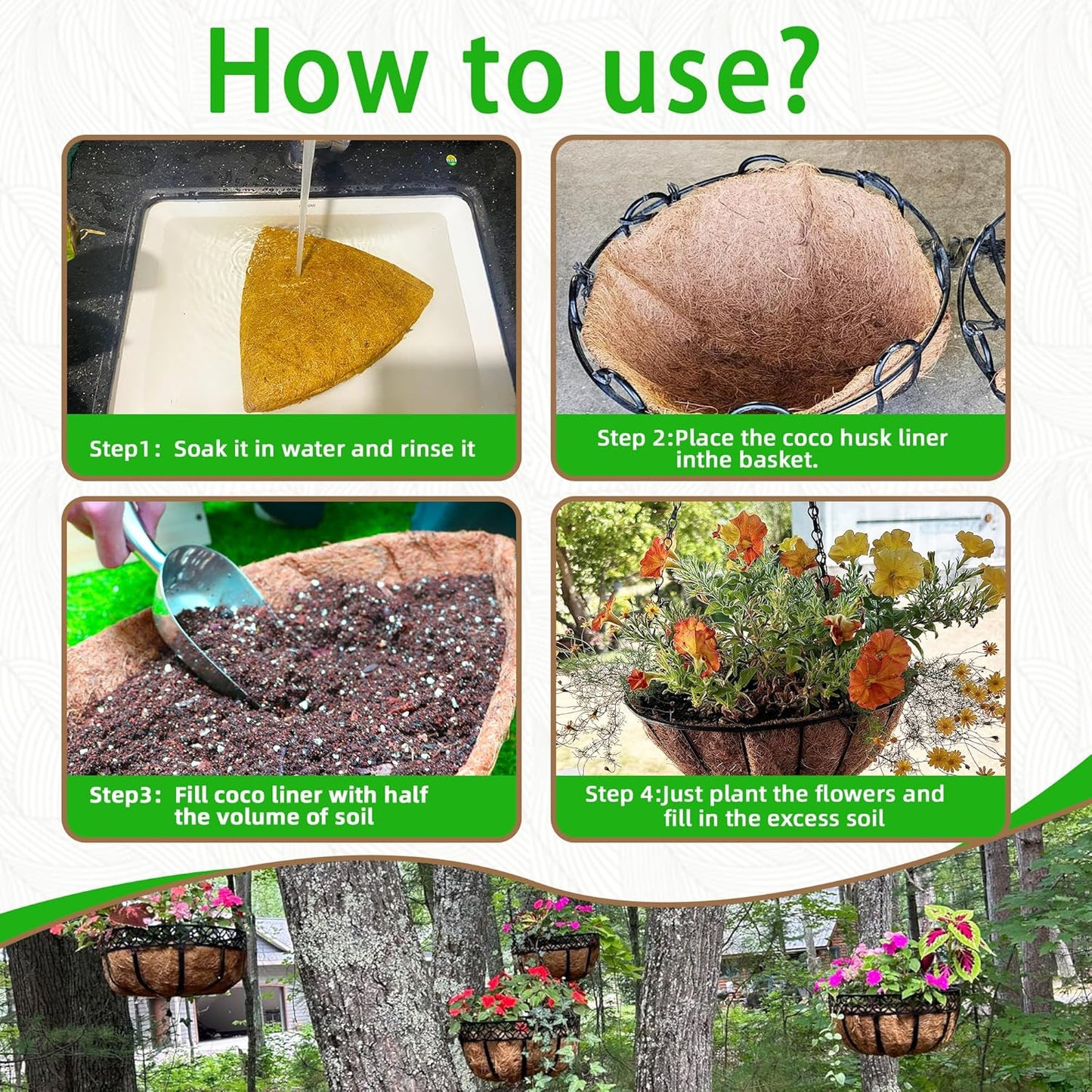 How to use?

Step1: Soak it in water and rinse it

Step 2:Place the coco husk liner inthe basket.

Step3: Fill coco liner with half the volume of soil

Step 4:Just plant the flowers and fill in the excess soil