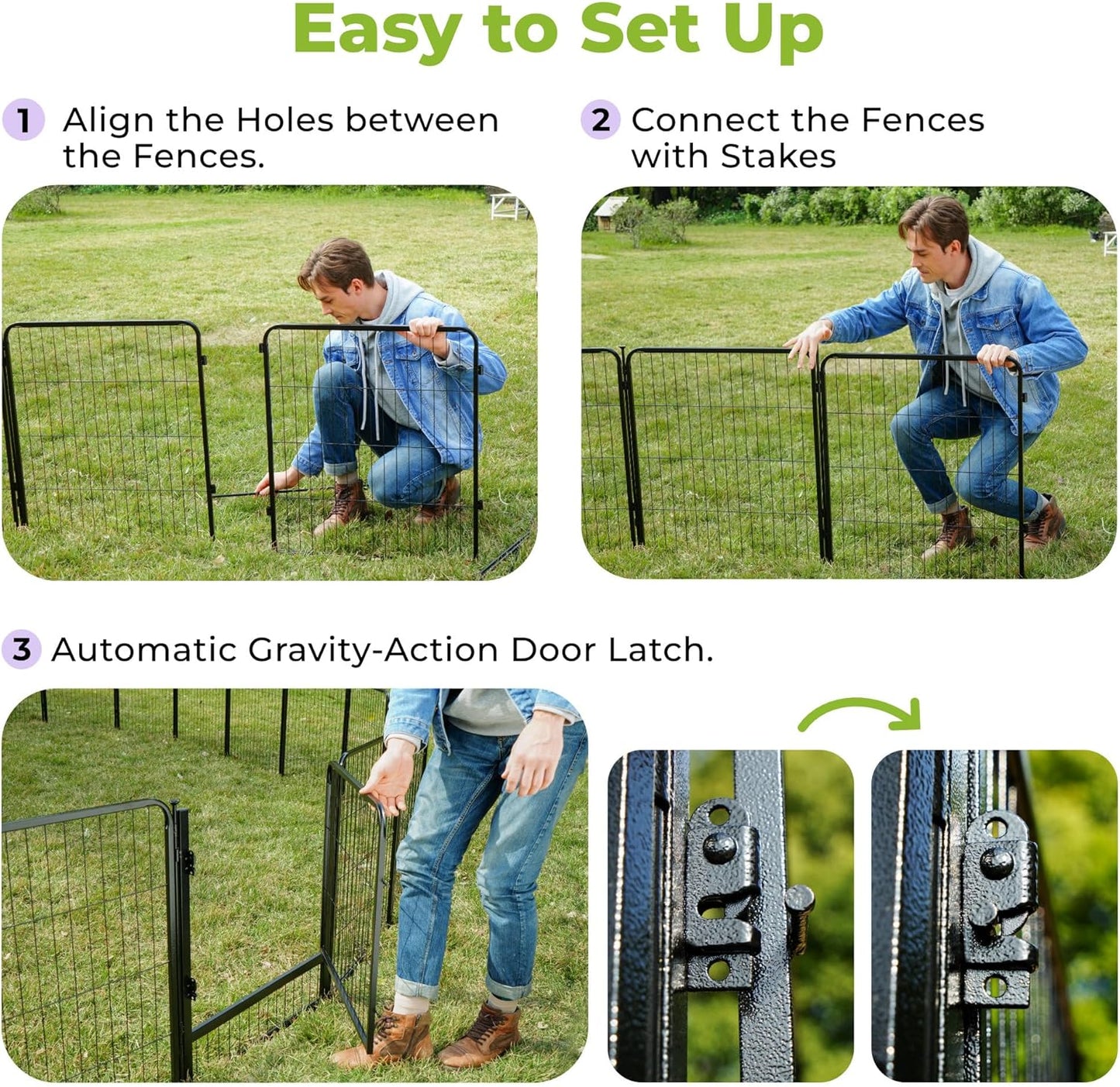 Easy to Set Up

1 Align the Holes between the Fences.

2 Connect the Fences with Stakes

3 Automatic Gravity-Action Door Latch.