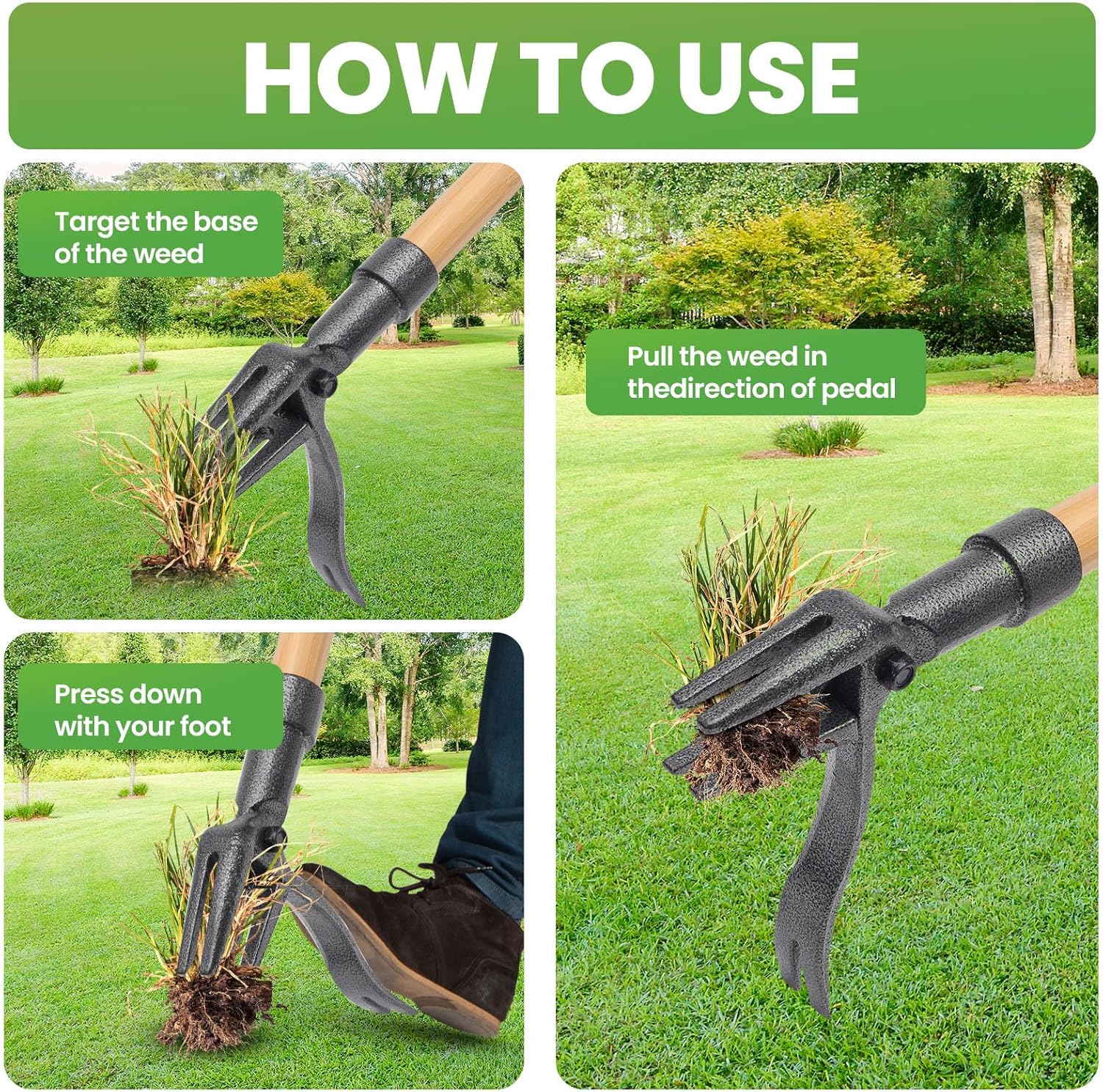 HOW TO USE

Target the base of the weed

Press down with your foot

Pull the weed in thedirection of pedal