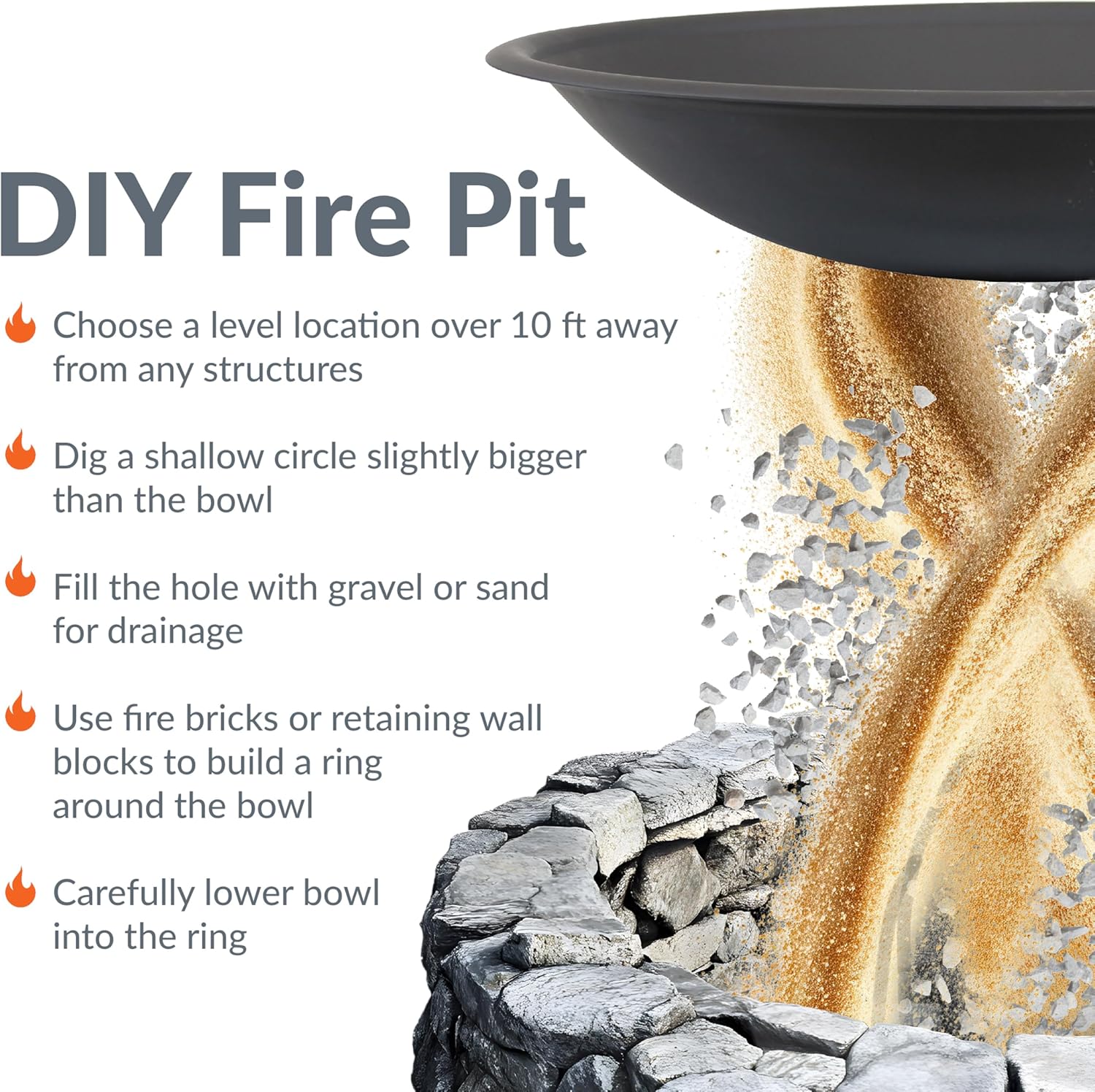 DIY Fire Pit

Choose a level location over 10 ft away from any structures

Dig a shallow circle slightly bigger than the bowl

Fill the hole with gravel or sand for drainage

Use fire bricks or retaining wall blocks to build a ring around the bowl

Carefully lower bowl into the ring